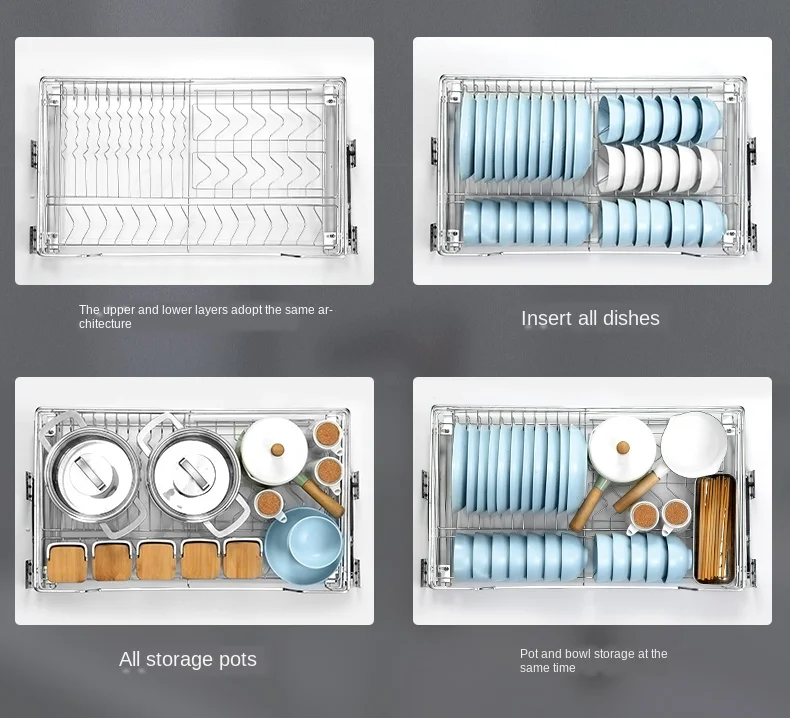 The upper and lower layers adopt the same architecture

Insert all dishes

All storage pots

Pot and bowl storage at the same time