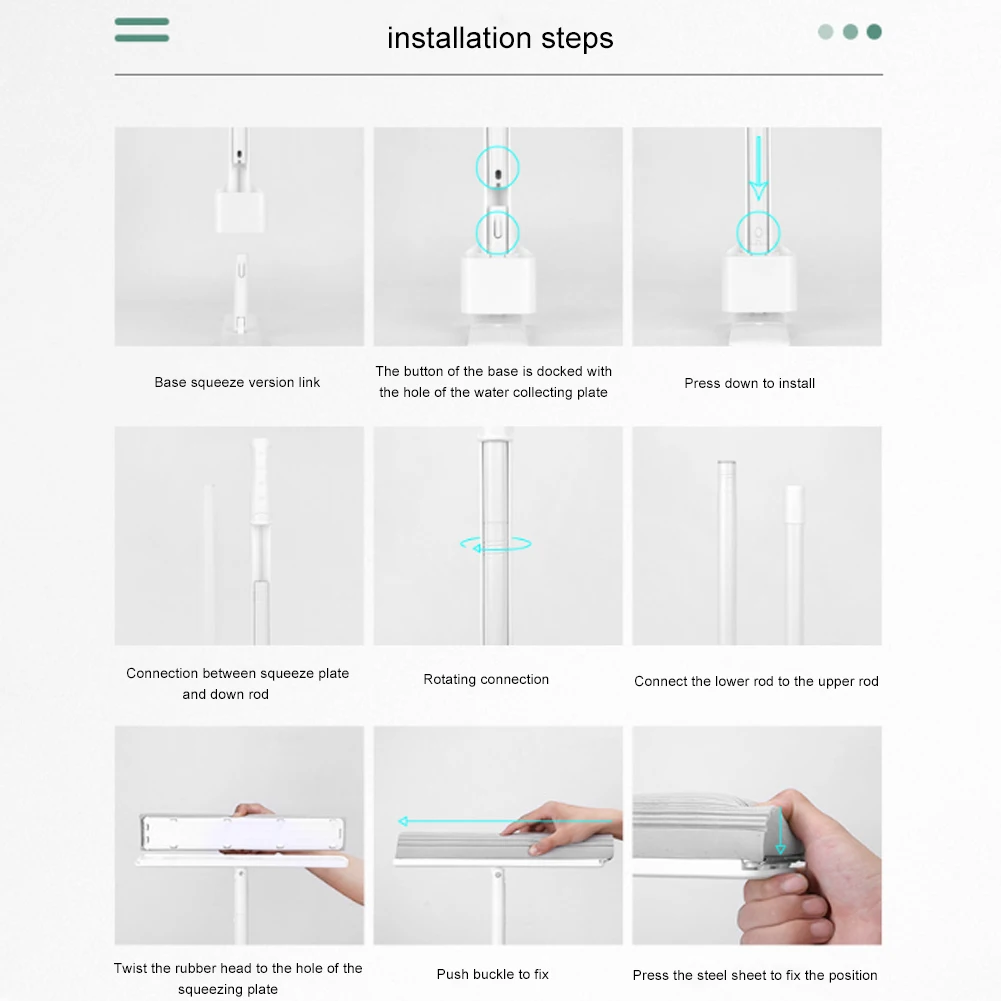 installation steps

Base squeeze version link

The button of the base is docked with the hole of the water collecting plate

Press down to install

Connection between squeeze plate and down rod

Rotating connection

Connect the lower rod to the upper rod

Twist the rubber head to the hole of the squeezing plate

Push buckle to fix

Press the steel sheet to fix the position