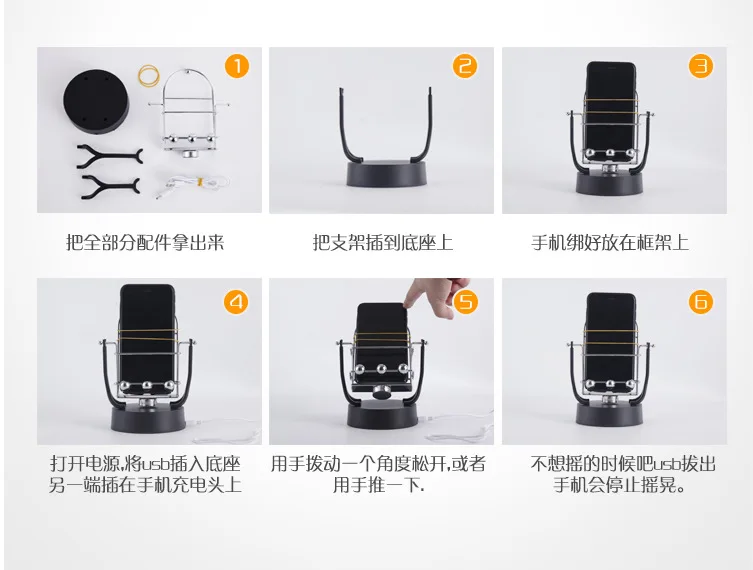 1

把全部分配件拿出来

2

把支架插到底座上

3

手机绑好放在框架上

4

打开电源,将usb插入底座另一端插在手机充电头上

5

用手拨动一个角度松开,或者用手推一下.

6

不想摇的时候吧usb拔出手机会停止摇晃。