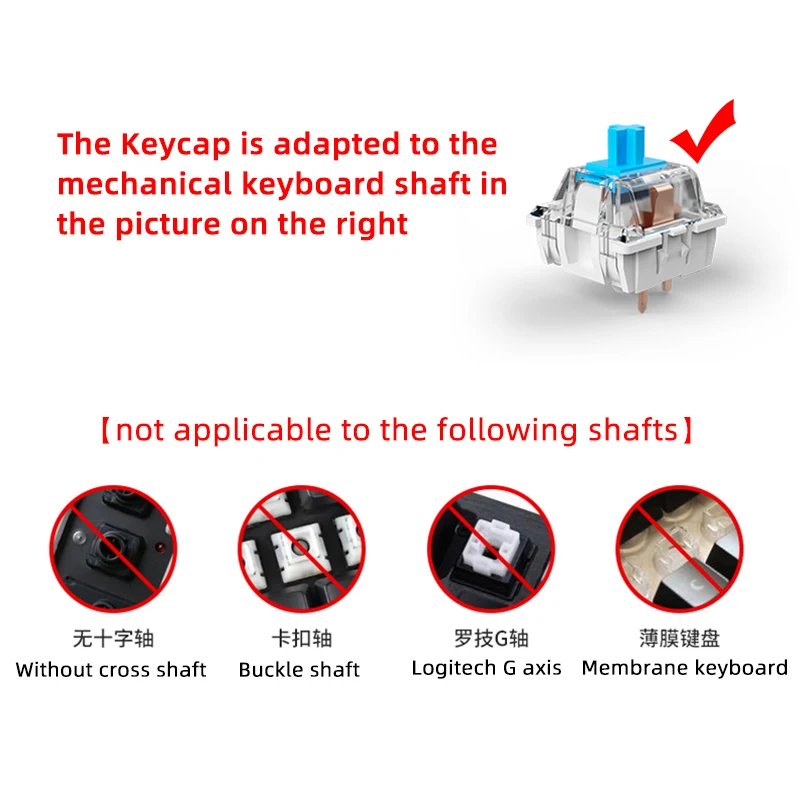 The Keycap is adapted to the mechanical keyboard shaft in the picture on the right

【not applicable to the following shafts】

无十字轴
Without cross shaft

卡扣轴
Buckle shaft

罗技G轴
Logitech G axis

薄膜键盘
Membrane keyboard