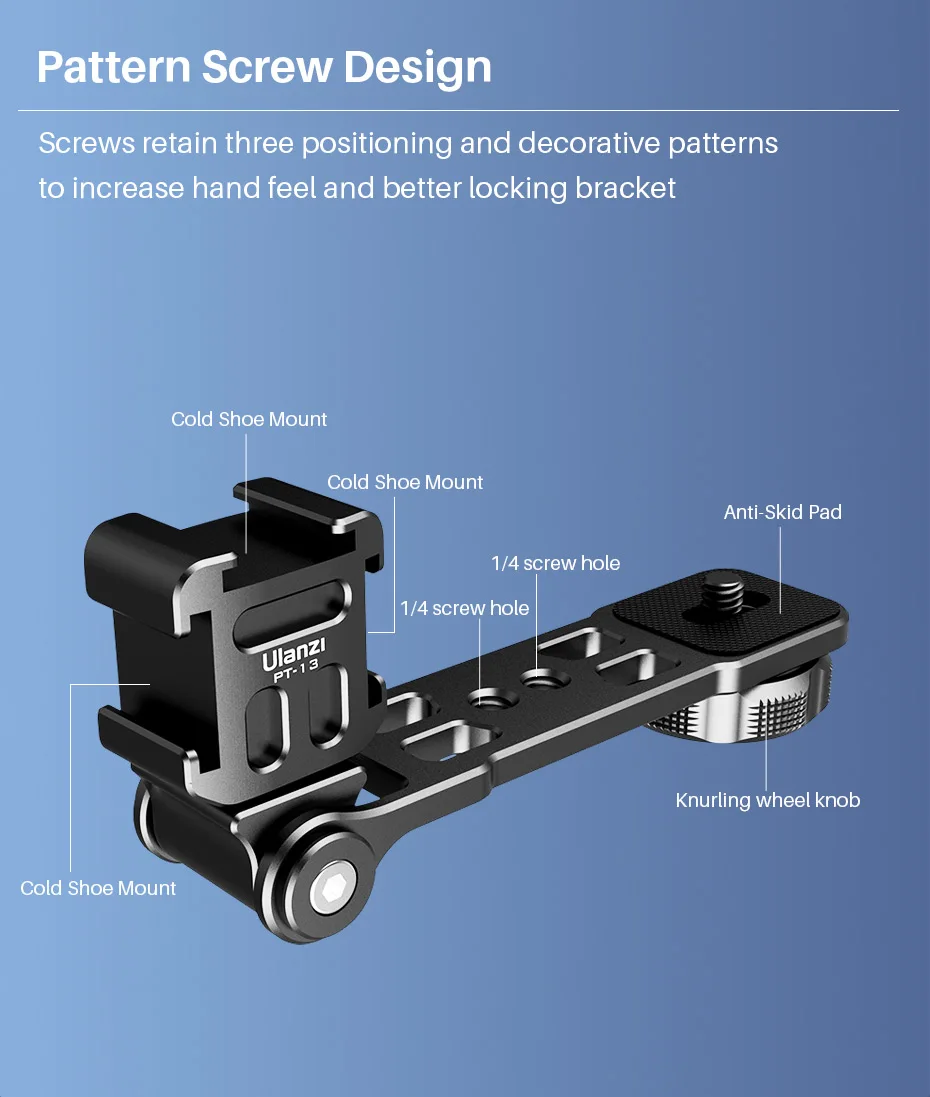 Pattern Screw Design

Screws retain three positioning and decorative patterns to increase hand feel and better locking bracket

Cold Shoe Mount

Cold Shoe Mount

Anti-Skid Pad

1/4 screw hole

1/4 screw hole

Ulanzi
PT-13

Knurling wheel knob

Cold Shoe Mount