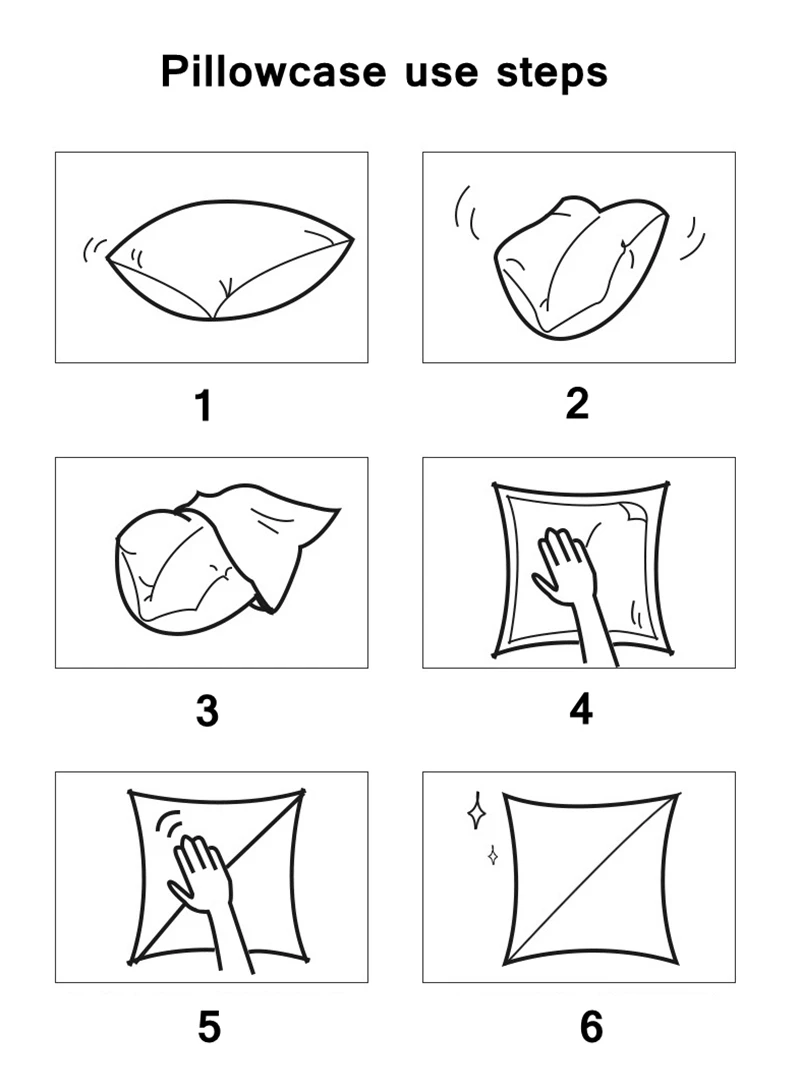 Pillowcase use steps

1

2

3

4

5

6