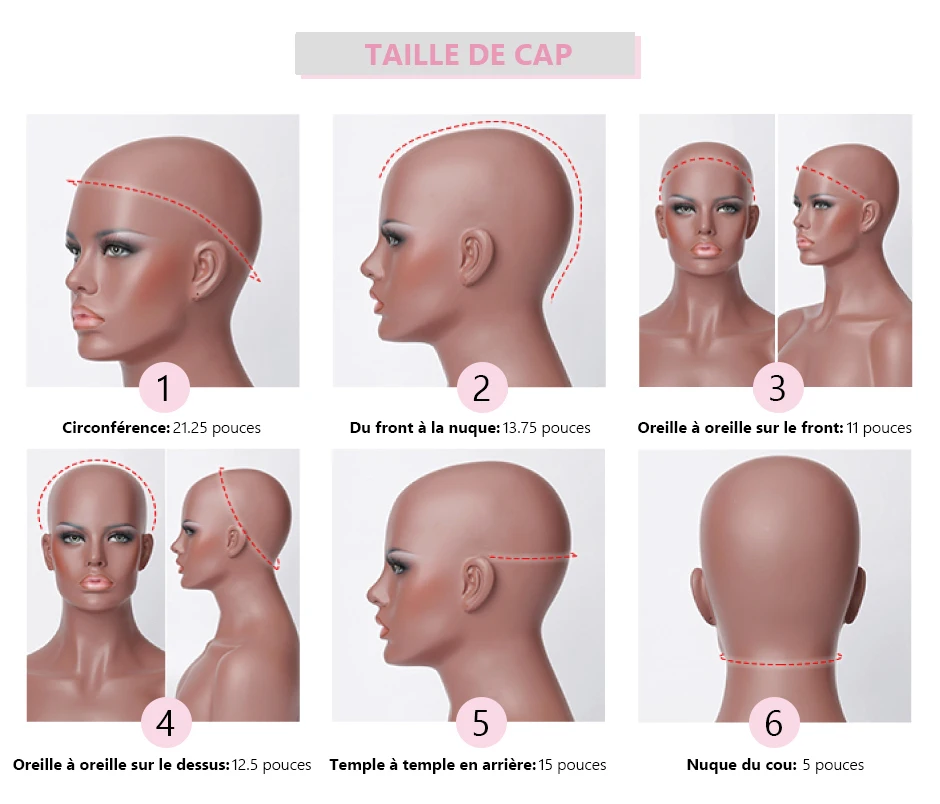 TAILLE DE CAP

1

Circonférence: 21.25 pouces

2

Du front à la nuque: 13.75 pouces

3

Oreille à oreille sur le front: 11 pouces

4

Oreille à oreille sur le dessus: 12.5 pouces

5

Temple à temple en arrière: 15 pouces

6

Nuque du cou: 5 pouces