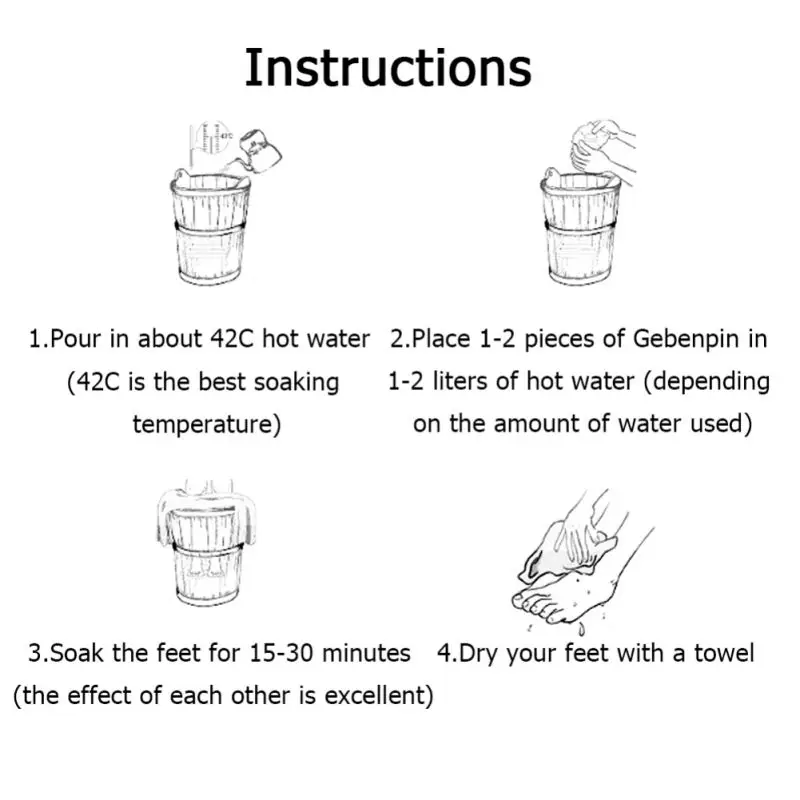 Instructions

42C

1.Pour in about 42C hot water (42C is the best soaking temperature)

2.Place 1-2 pieces of Gebenpin in 1-2 liters of hot water (depending on the amount of water used)

3.Soak the feet for 15-30 minutes (the effect of each other is excellent)

4.Dry your feet with a towel