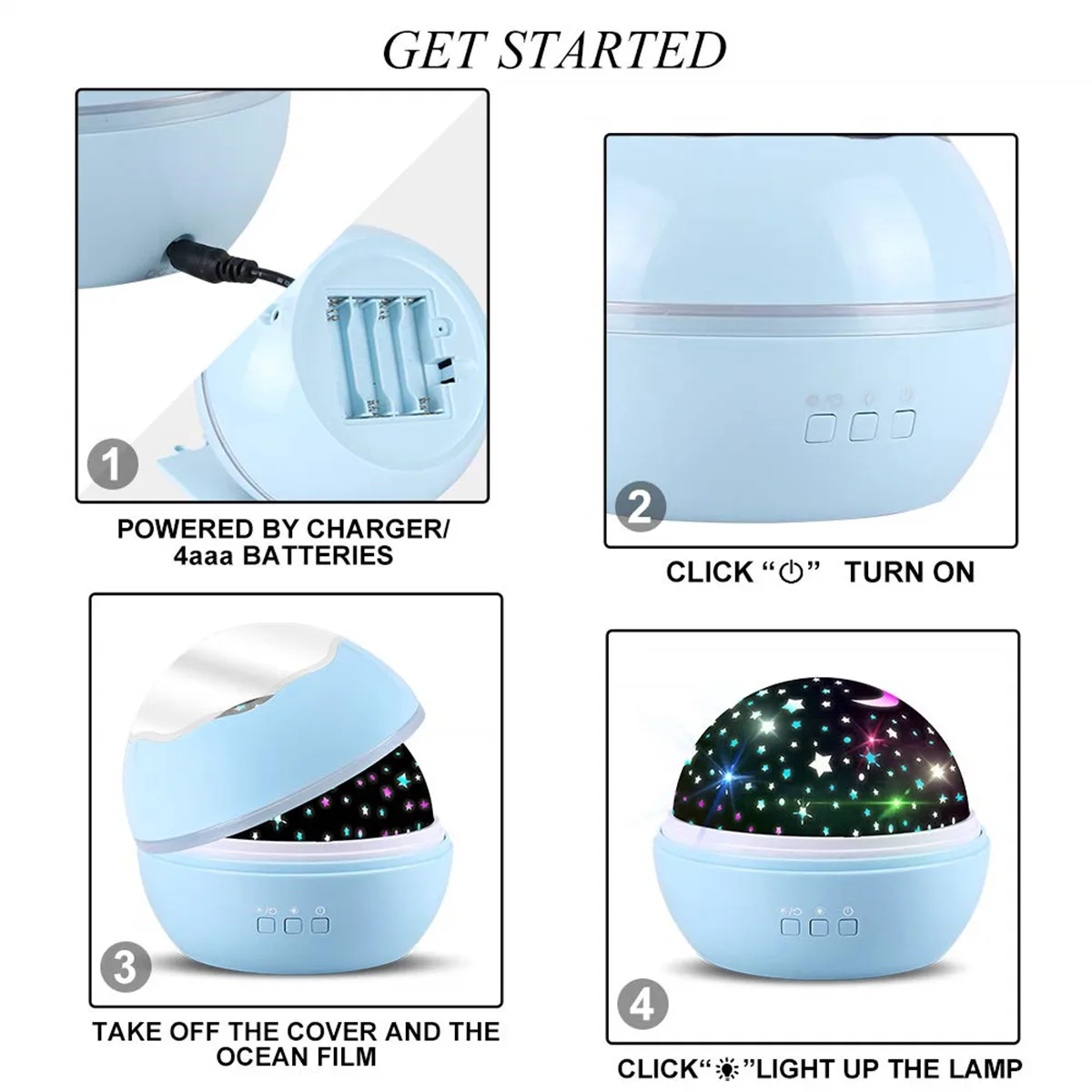 GET STARTED

1

POWERED BY CHARGER/ 4aaa BATTERIES

2

CLICK "⏻" TURN ON

3

TAKE OFF THE COVER AND THE OCEAN FILM

4

CLICK"☀"LIGHT UP THE LAMP