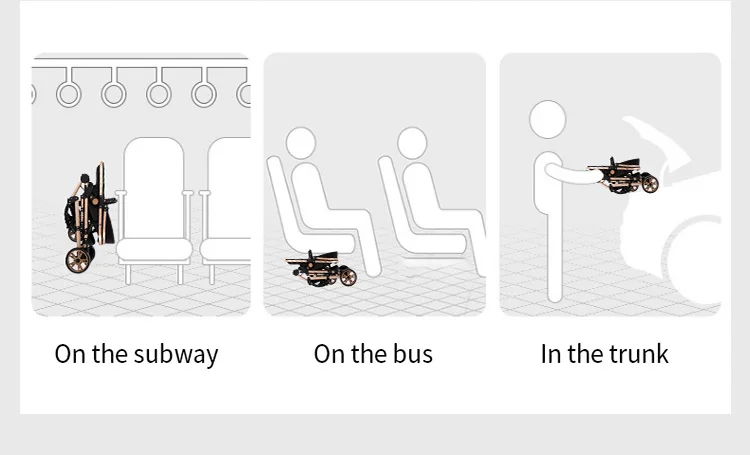 On the subway

On the bus

In the trunk