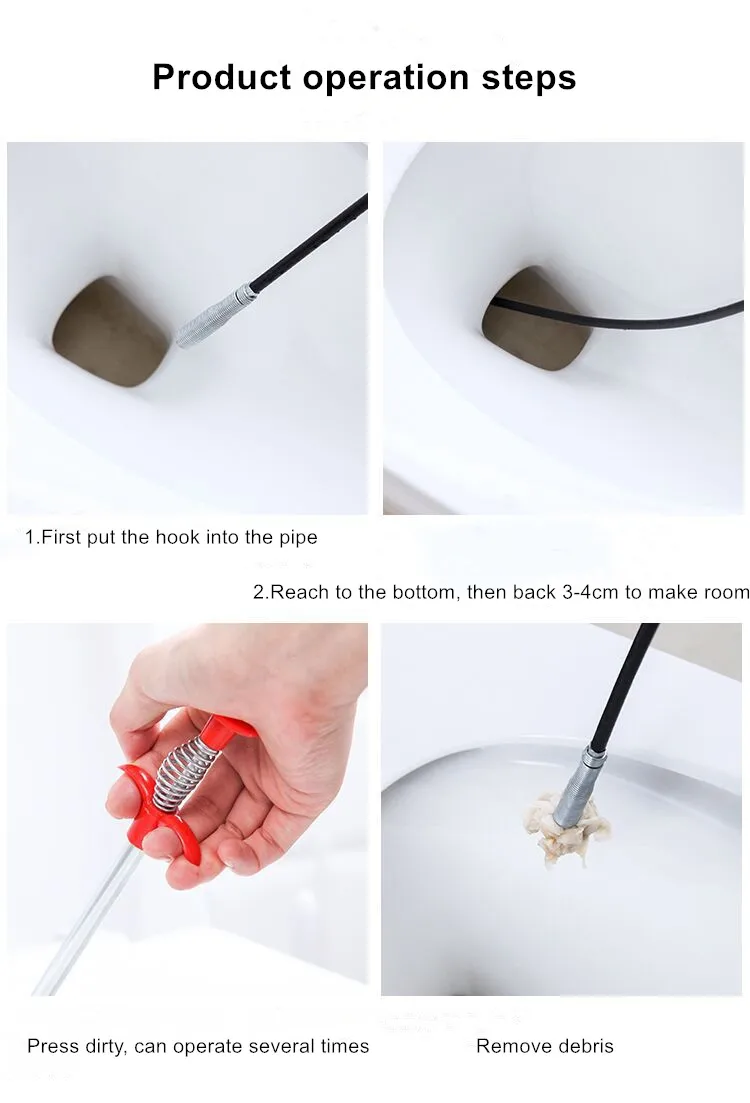 Product operation steps

1.First put the hook into the pipe

2.Reach to the bottom, then back 3-4cm to make room

Press dirty, can operate several times

Remove debris