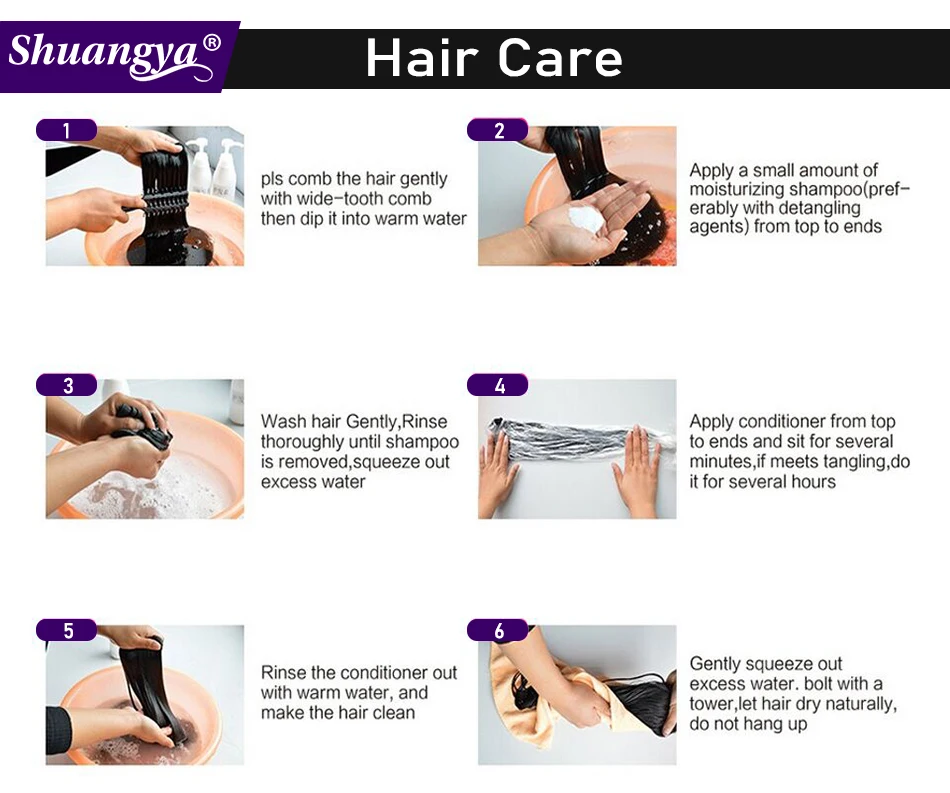 Shuangya®

Hair Care

1

pls comb the hair gently with wide-tooth comb then dip it into warm water

2

Apply a small amount of moisturizing shampoo(preferably with detangling agents) from top to ends

3

Wash hair Gently,Rinse thoroughly until shampoo is removed,squeeze out excess water

4

Apply conditioner from top to ends and sit for several minutes,if meets tangling,do it for several hours

5

Rinse the conditioner out with warm water, and make the hair clean

6

Gently squeeze out excess water. bolt with a tower,let hair dry naturally, do not hang up