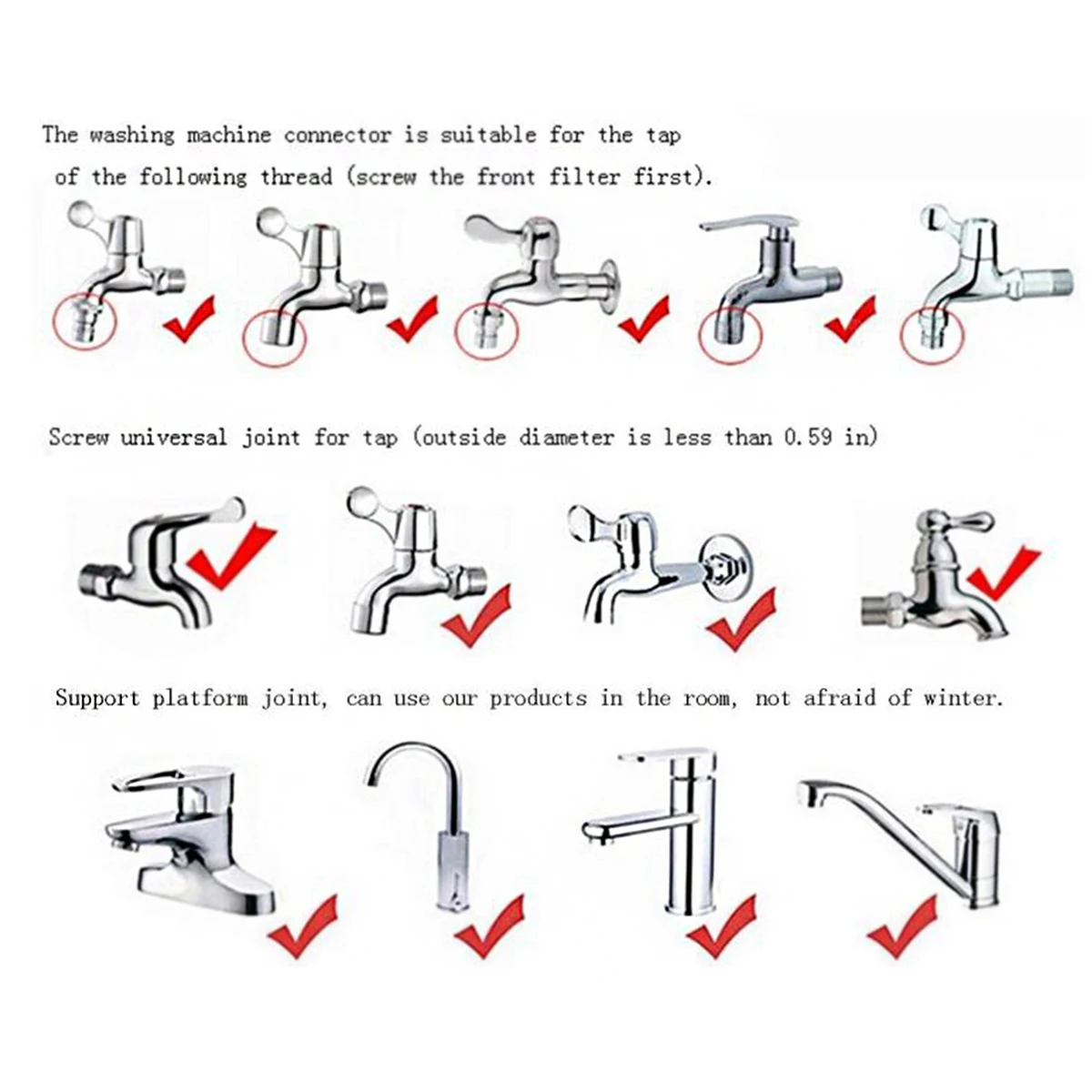 The washing machine connector is suitable for the tap of the following thread (screw the front filter first).

Screw universal joint for tap (outside diameter is less than 0.59 in)

Support platform joint, can use our products in the room, not afraid of winter.