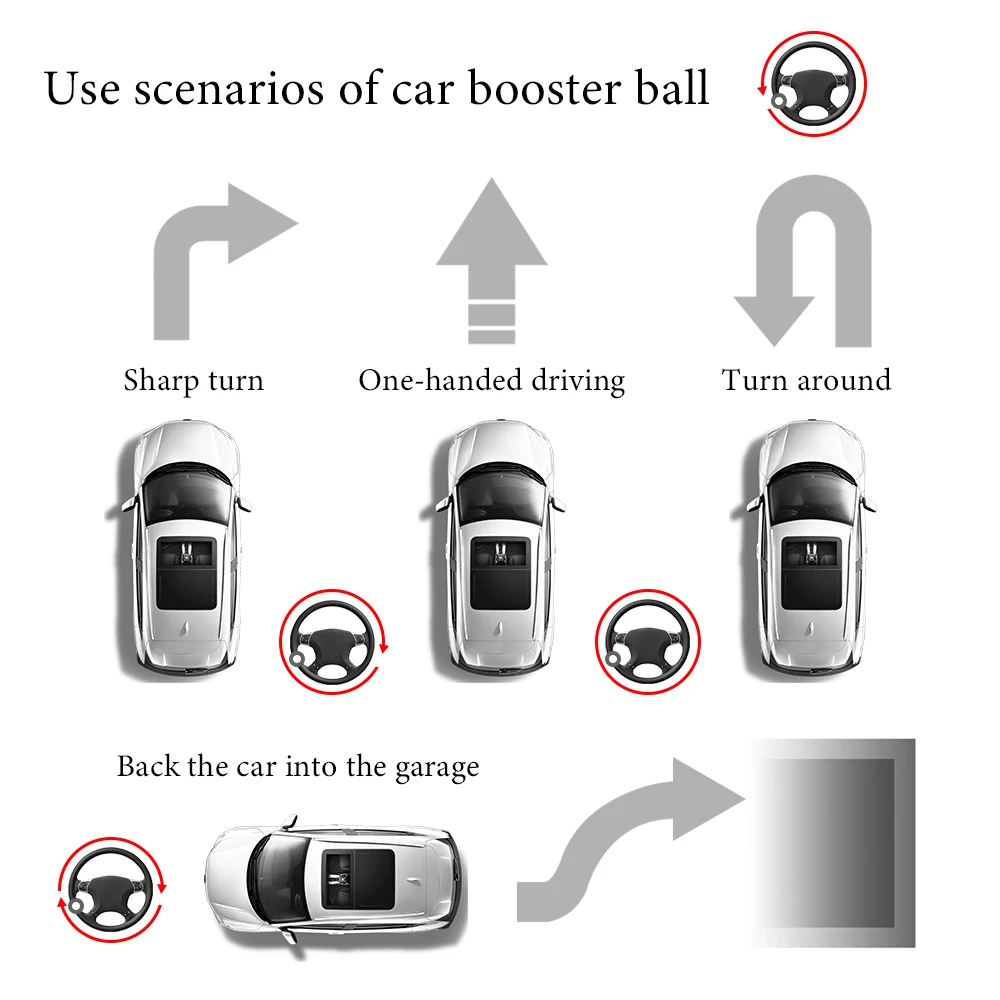 Use scenarios of car booster ball

Sharp turn

One-handed driving

Turn around

Back the car into the garage