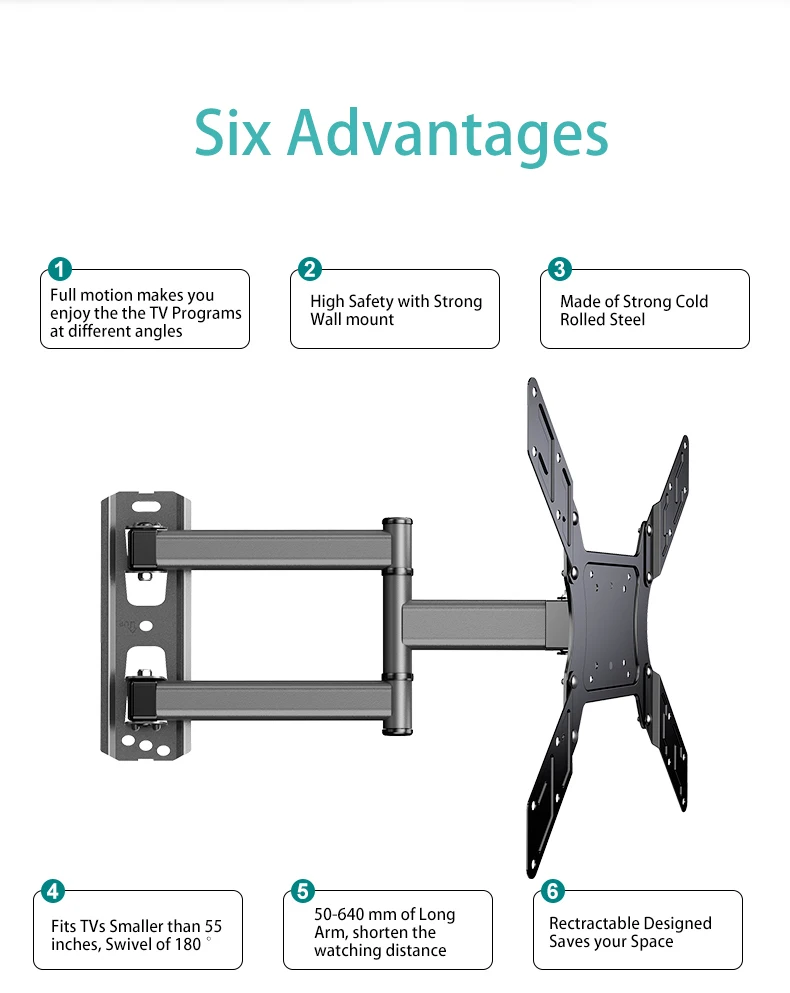 Six Advantages

1
Full motion makes you enjoy the the TV Programs at different angles

2
High Safety with Strong Wall mount

3
Made of Strong Cold Rolled Steel

4
Fits TVs Smaller than 55 inches, Swivel of 180 °

5
50-640 mm of Long Arm, shorten the watching distance

6
Rectractable Designed Saves your Space