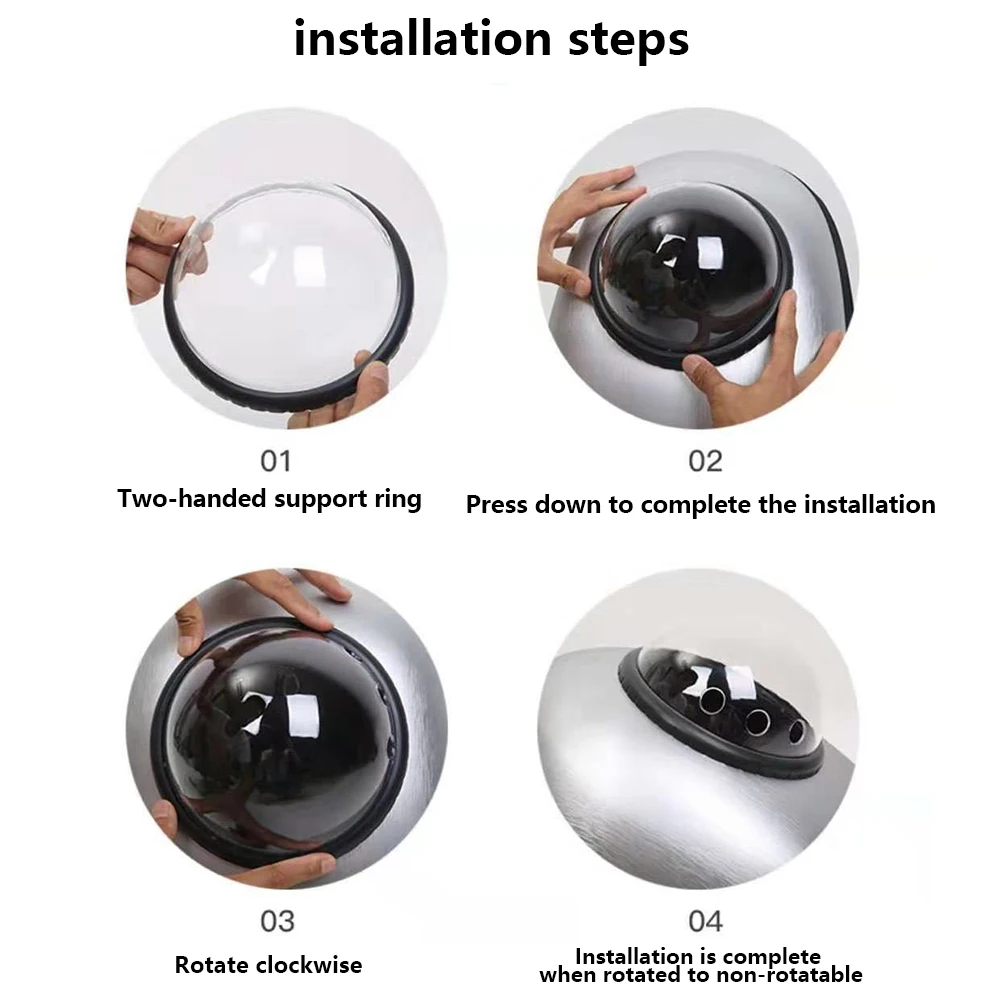 installation steps

01

Two-handed support ring

02

Press down to complete the installation

03

Rotate clockwise

04

Installation is complete when rotated to non-rotatable