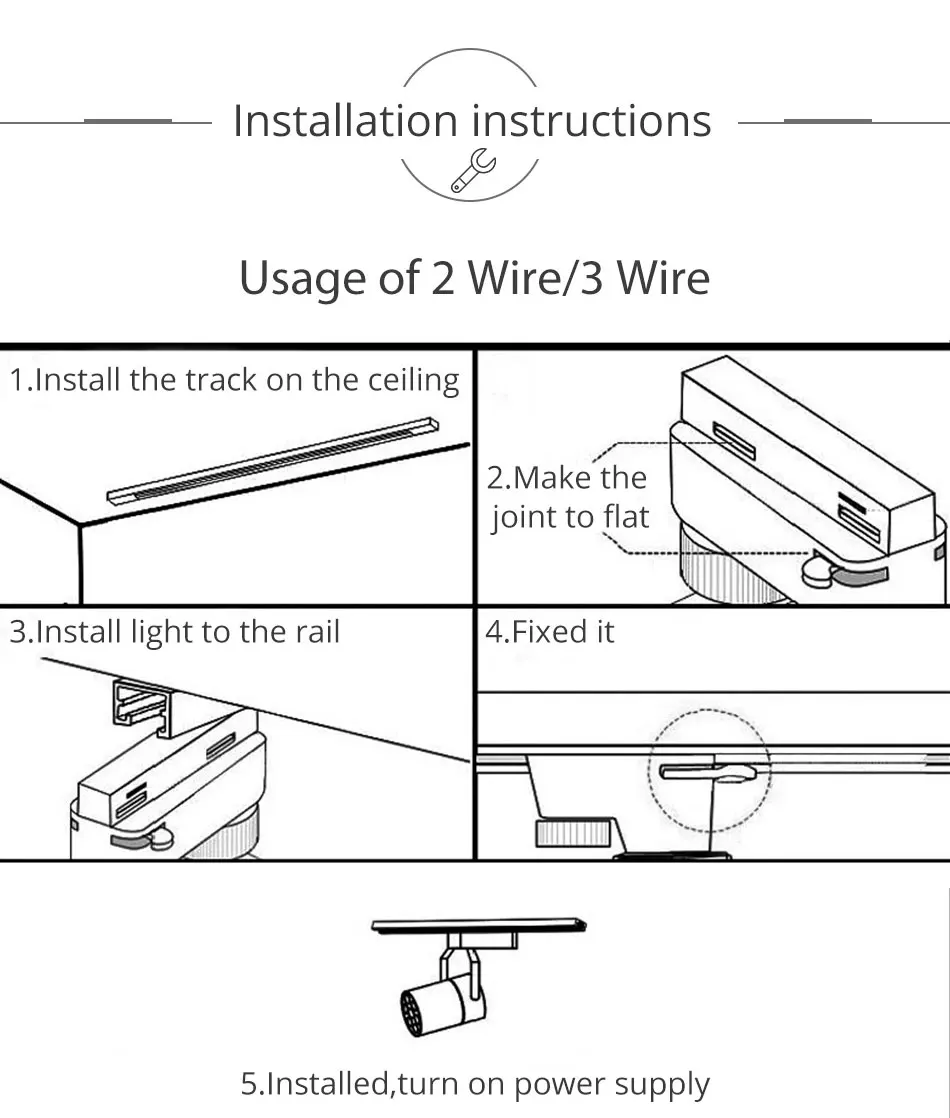 Installation instructions

Usage of 2 Wire/3 Wire

1.Install the track on the ceiling

2.Make the joint to flat

3.Install light to the rail

4.Fixed it

5.Installed,turn on power supply