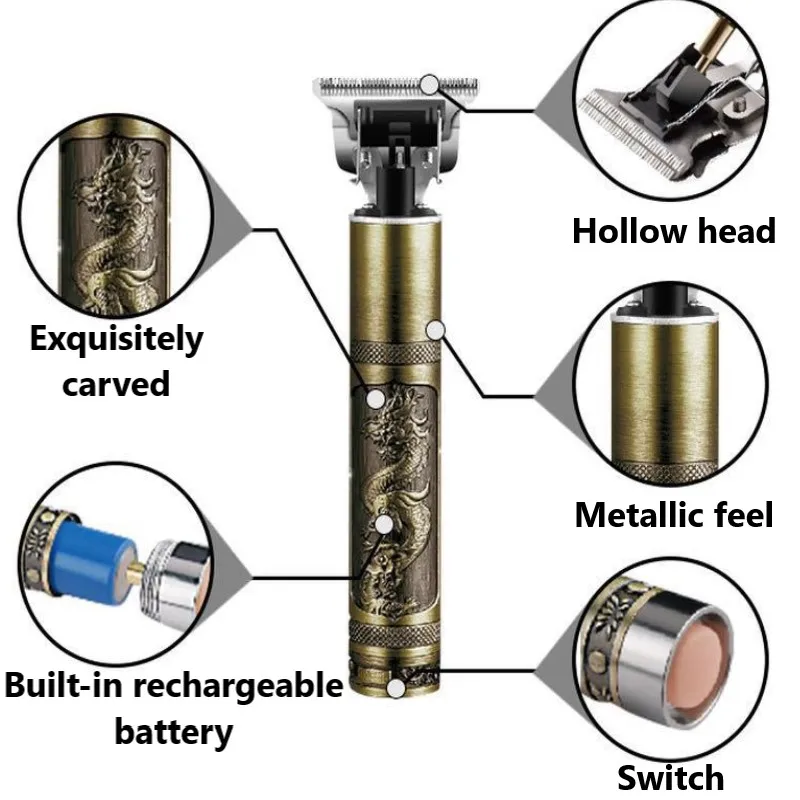 Exquisitely carved

Built-in rechargeable battery

Hollow head

Metallic feel

Switch