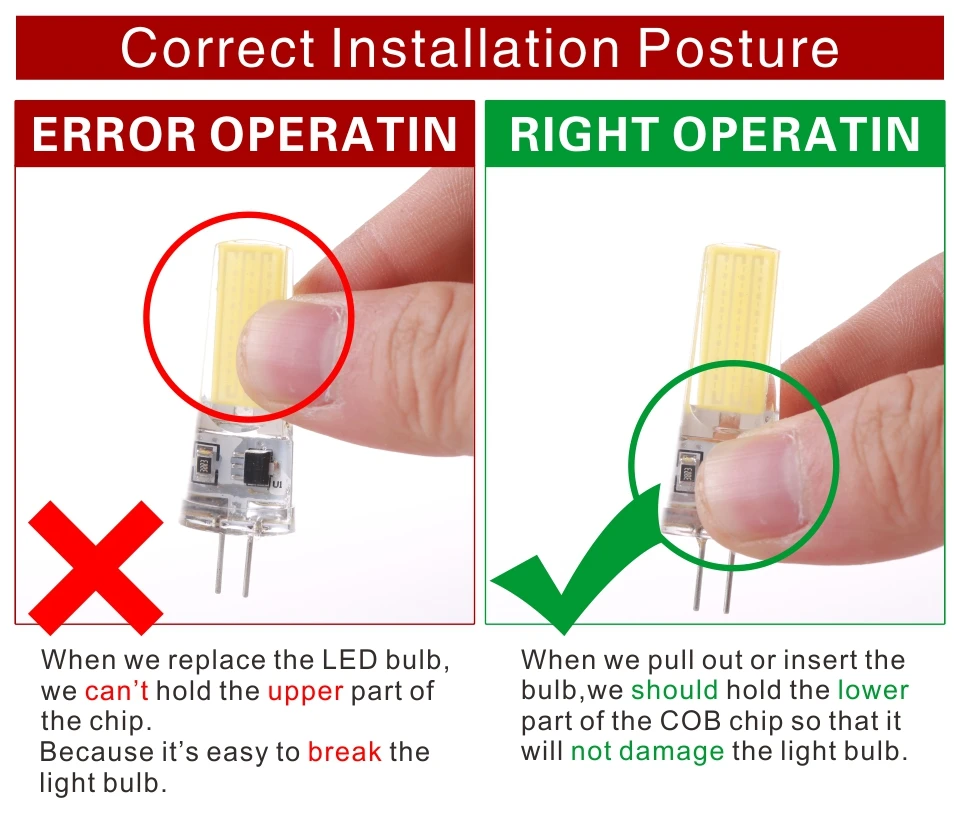 Correct Installation Posture

ERROR OPERATIN

When we replace the LED bulb, we can't hold the upper part of the chip.
Because it's easy to break the light bulb.

RIGHT OPERATIN

When we pull out or insert the bulb,we should hold the lower part of the COB chip so that it will not damage the light bulb.