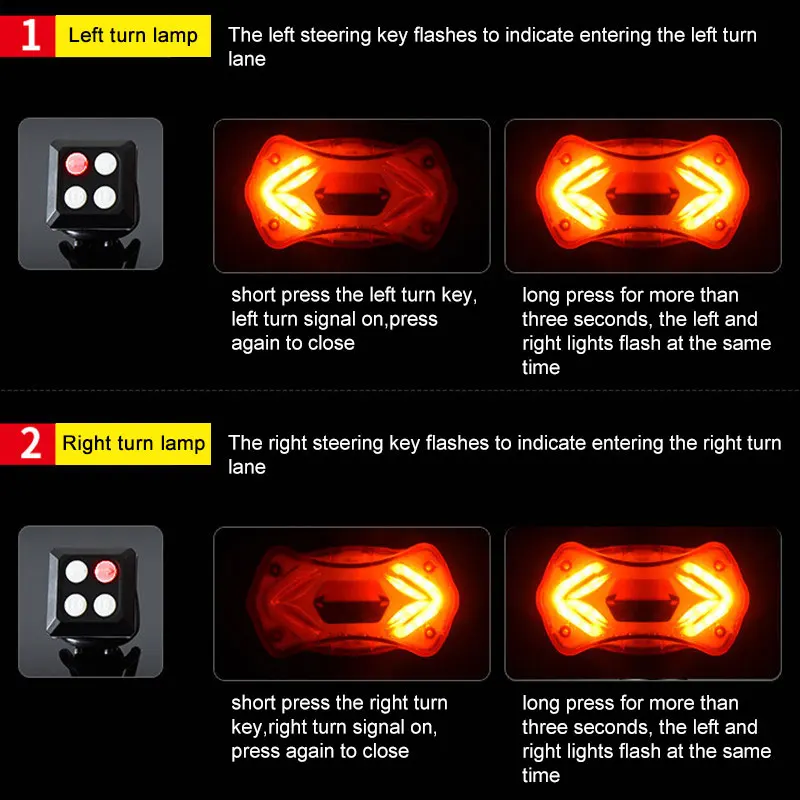 1 Left turn lamp

The left steering key flashes to indicate entering the left turn lane

short press the left turn key, left turn signal on,press again to close

long press for more than three seconds, the left and right lights flash at the same time

2 Right turn lamp

The right steering key flashes to indicate entering the right turn lane

short press the right turn key,right turn signal on, press again to close

long press for more than three seconds, the left and right lights flash at the same time