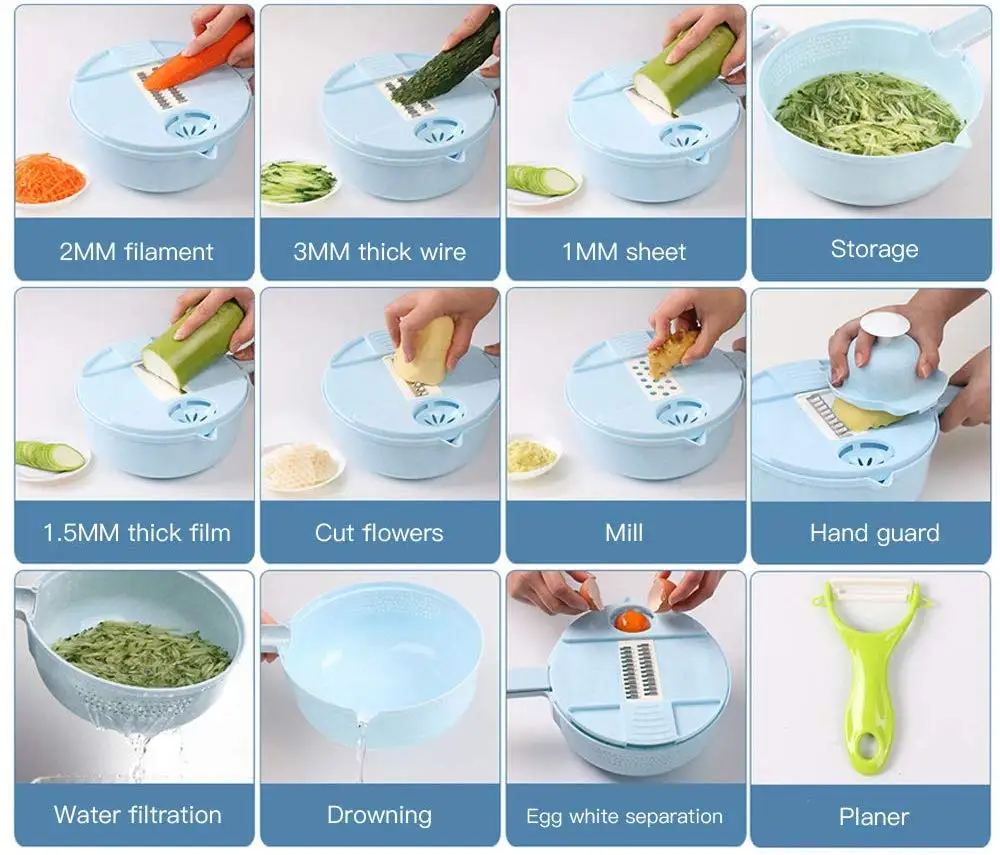 2MM filament

3MM thick wire

1MM sheet

Storage

1.5MM thick film

Cut flowers

Mill

Hand guard

Water filtration

Drowning

Egg white separation

Planer