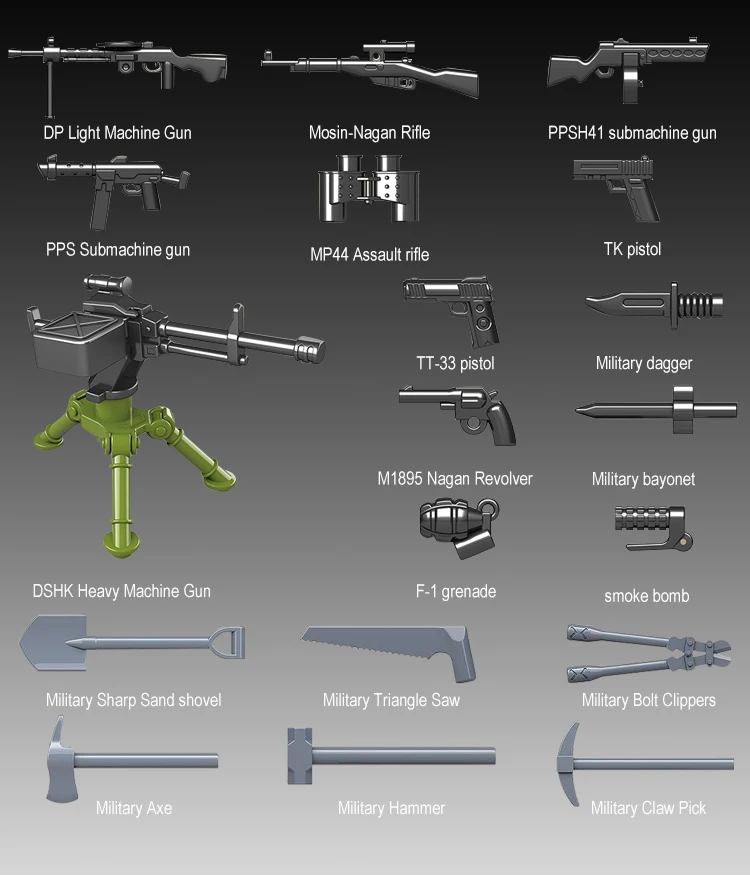 DP Light Machine Gun
Mosin-Nagan Rifle
PPSH41 submachine gun
PPS Submachine gun
MP44 Assault rifle
TK pistol
TT-33 pistol
Military dagger
M1895 Nagan Revolver
Military bayonet
DSHK Heavy Machine Gun
F-1 grenade
smoke bomb
Military Sharp Sand shovel
Military Triangle Saw
Military Bolt Clippers
Military Axe
Military Hammer
Military Claw Pick