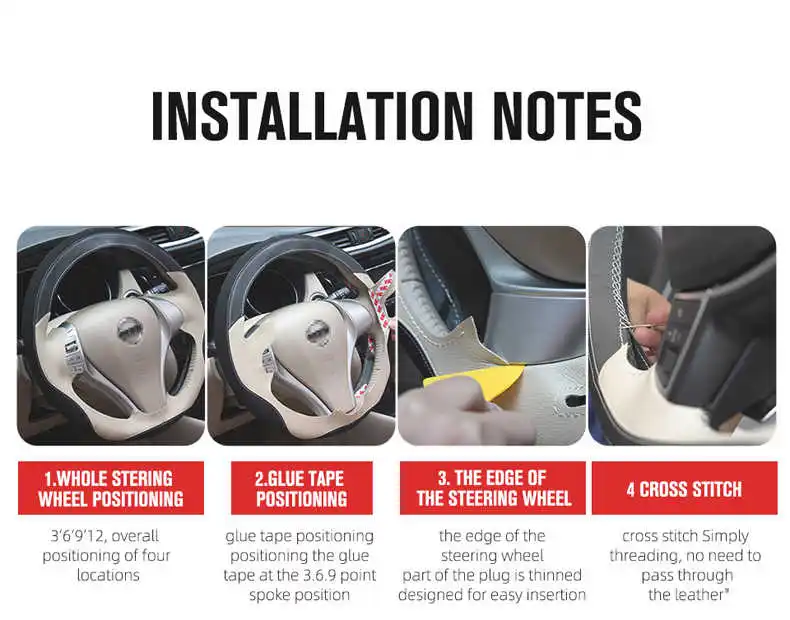 INSTALLATION NOTES

1.WHOLE STERING WHEEL POSITIONING

3'6'9'12, overall positioning of four locations

2.GLUE TAPE POSITIONING

glue tape positioning positioning the glue tape at the 3.6.9 point spoke position

3. THE EDGE OF THE STEERING WHEEL

the edge of the steering wheel part of the plug is thinned designed for easy insertion

4 CROSS STITCH

cross stitch Simply threading, no need to pass through the leather"