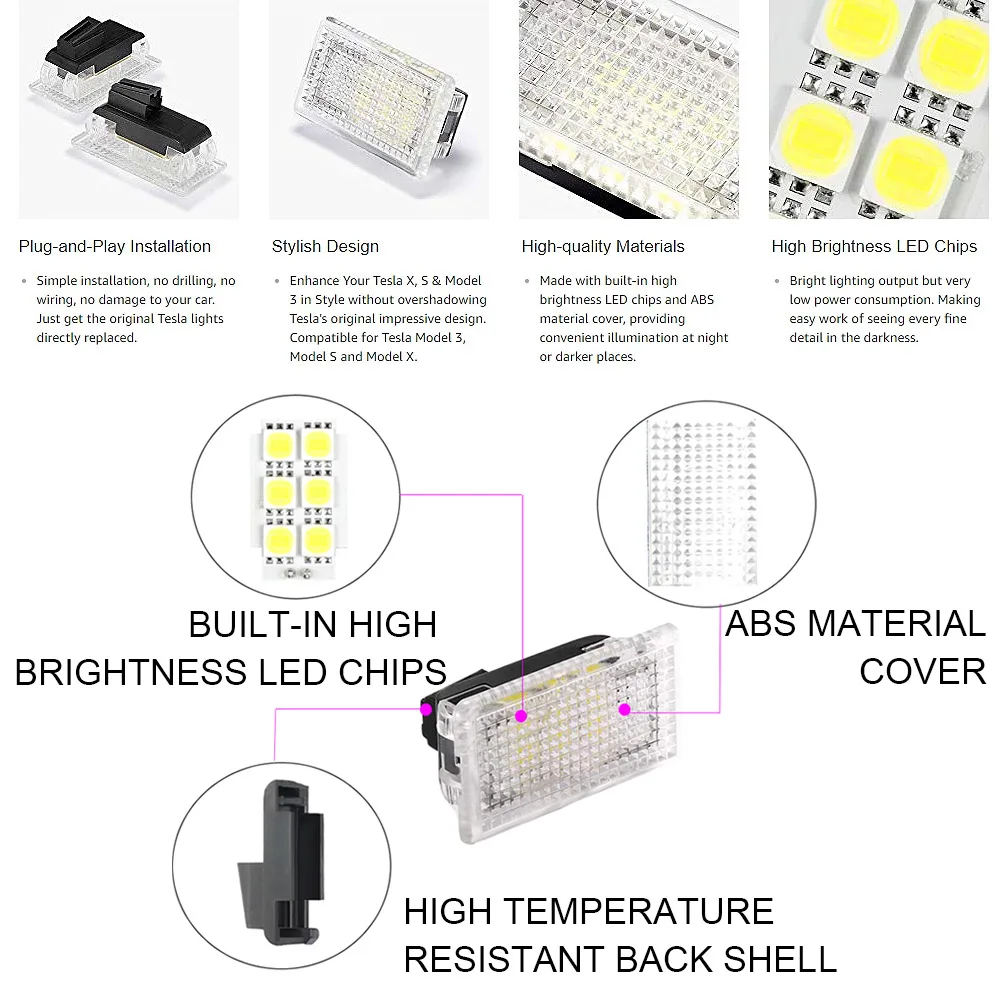 Plug-and-Play Installation

• Simple installation, no drilling, no wiring, no damage to your car. Just get the original Tesla lights directly replaced.

Stylish Design

• Enhance Your Tesla X, S & Model 3 in Style without overshadowing Tesla's original impressive design. Compatible for Tesla Model 3, Model S and Model X.

High-quality Materials

• Made with built-in high brightness LED chips and ABS material cover, providing convenient illumination at night or darker places.

High Brightness LED Chips

• Bright lighting output but very low power consumption. Making easy work of seeing every fine detail in the darkness.

BUILT-IN HIGH BRIGHTNESS LED CHIPS

ABS MATERIAL COVER

HIGH TEMPERATURE RESISTANT BACK SHELL