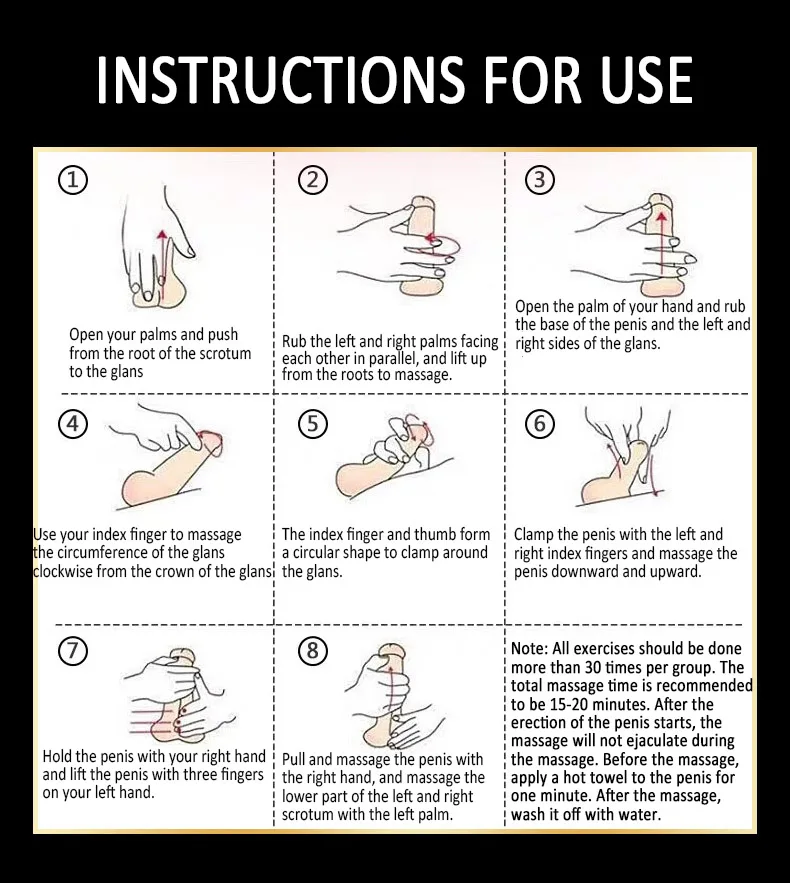 INSTRUCTIONS FOR USE

①

Open your palms and push from the root of the scrotum to the glans

②

Rub the left and right palms facing each other in parallel, and lift up from the roots to massage.

③

Open the palm of your hand and rub the base of the penis and the left and right sides of the glans.

④

Use your index finger to massage the circumference of the glans clockwise from the crown of the glans

⑤

The index finger and thumb form a circular shape to clamp around the glans.

⑥

Clamp the penis with the left and right index fingers and massage the penis downward and upward.

⑦

Hold the penis with your right hand and lift the penis with three fingers on your left hand.

⑧

Pull and massage the penis with the right hand, and massage the lower part of the left and right scrotum with the left palm.

Note: All exercises should be done more than 30 times per group. The total massage time is recommended to be 15-20 minutes. After the erection of the penis starts, the massage will not ejaculate during the massage. Before the massage, apply a hot towel to the penis for one minute. After the massage, wash it off with water.