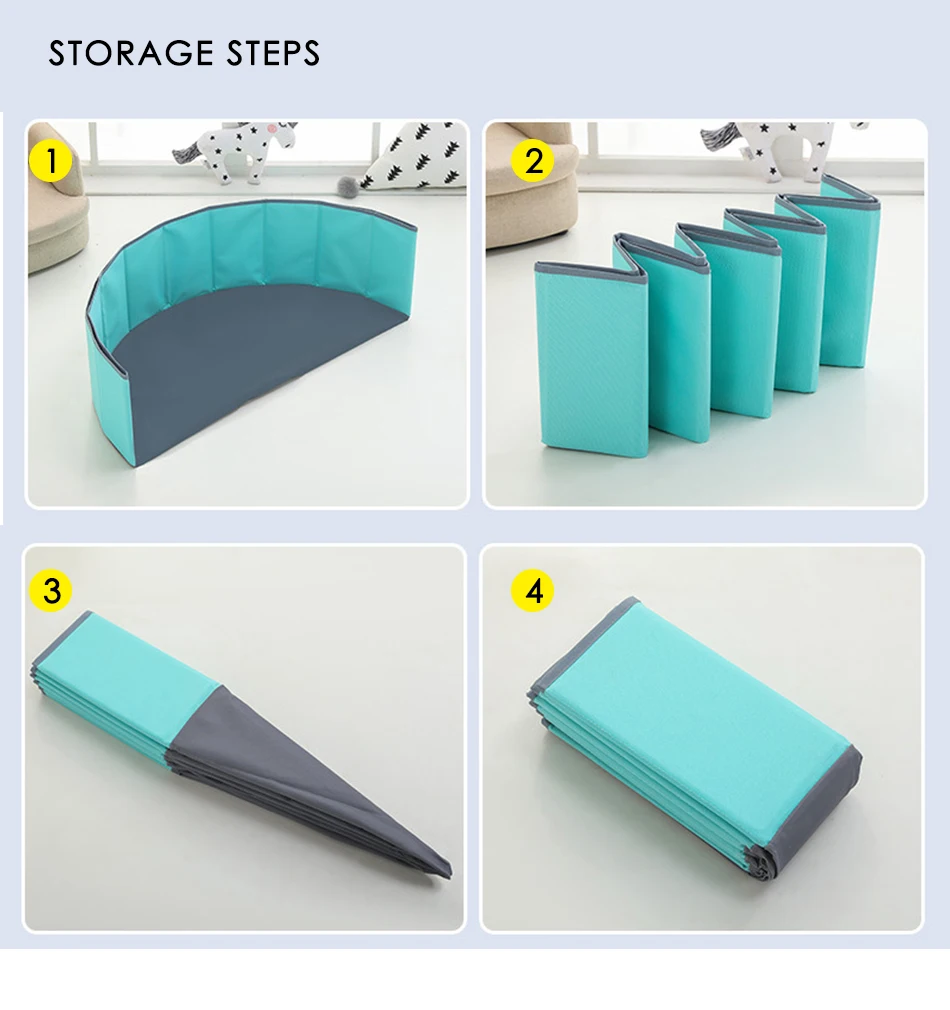 STORAGE STEPS

1

2

3

4