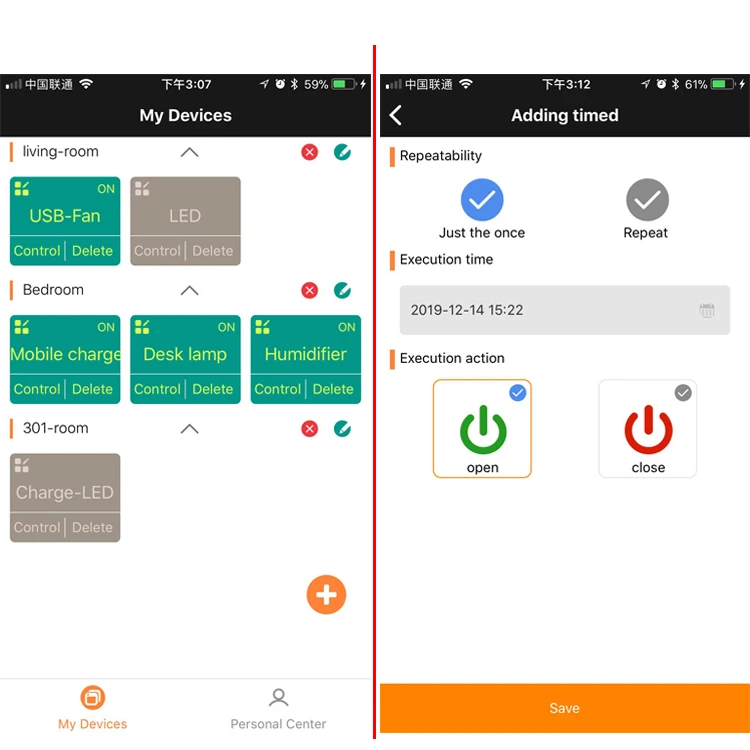 中国联通 下午3:07 59%

My Devices

living-room

ON
USB-Fan
Control | Delete

LED
Control | Delete

Bedroom

ON
Mobile charge
Control | Delete

ON
Desk lamp
Control | Delete

ON
Humidifier
Control | Delete

301-room

Charge-LED
Control | Delete

My Devices
Personal Center

中国联通 下午3:12 61%

Adding timed

Repeatability

Just the once
Repeat

Execution time

2019-12-14 15:22

Execution action

open
close

Save