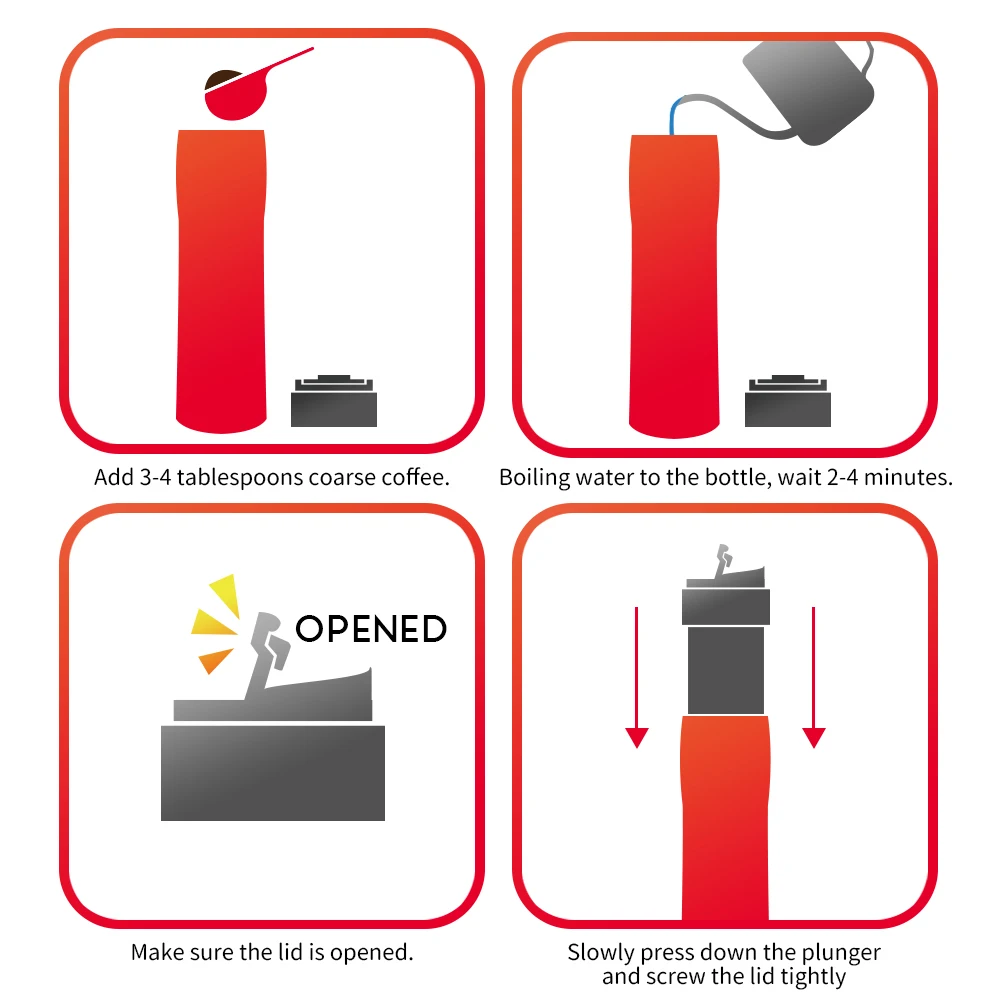 Add 3-4 tablespoons coarse coffee.

Boiling water to the bottle, wait 2-4 minutes.

OPENED

Make sure the lid is opened.

Slowly press down the plunger and screw the lid tightly