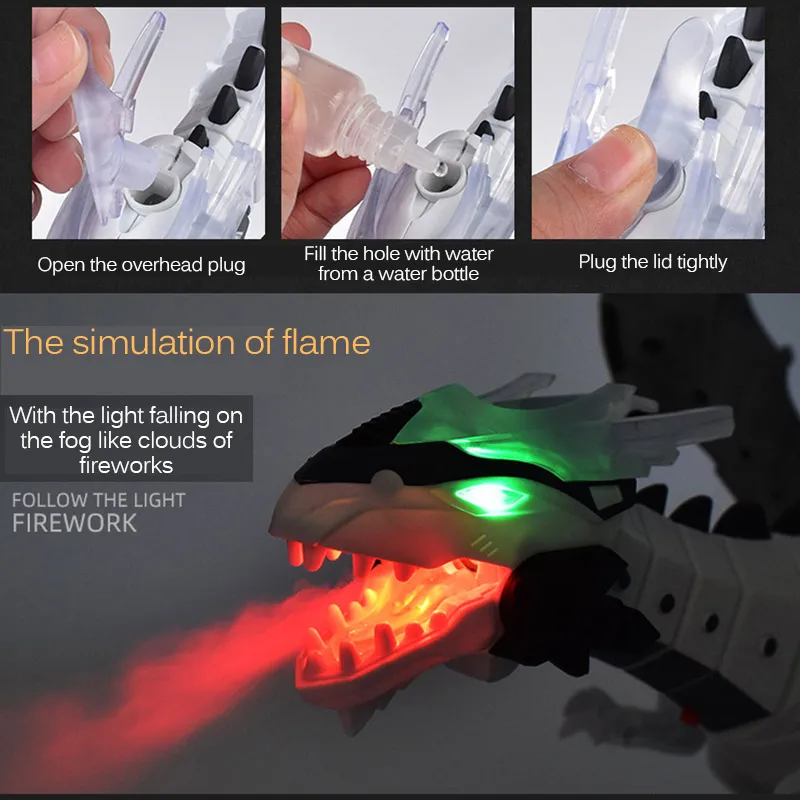 Open the overhead plug

Fill the hole with water from a water bottle

Plug the lid tightly

The simulation of flame

With the light falling on the fog like clouds of fireworks

FOLLOW THE LIGHT
FIREWORK