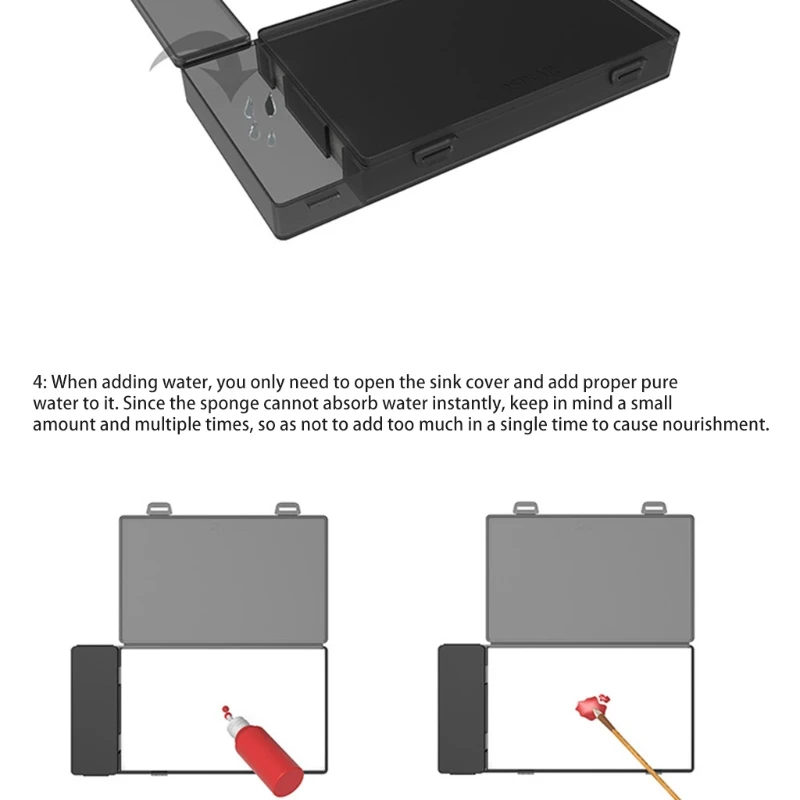 4: When adding water, you only need to open the sink cover and add proper pure water to it. Since the sponge cannot absorb water instantly, keep in mind a small amount and multiple times, so as not to add too much in a single time to cause nourishment.