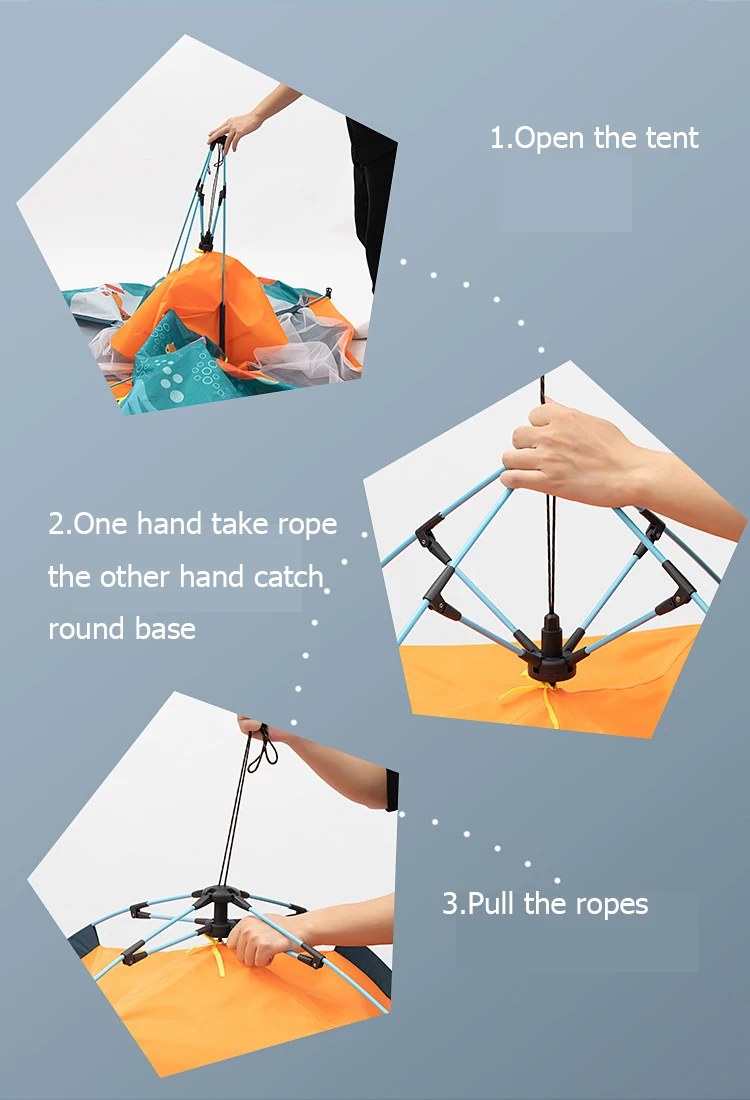 1.Open the tent

2.One hand take rope the other hand catch round base

3.Pull the ropes