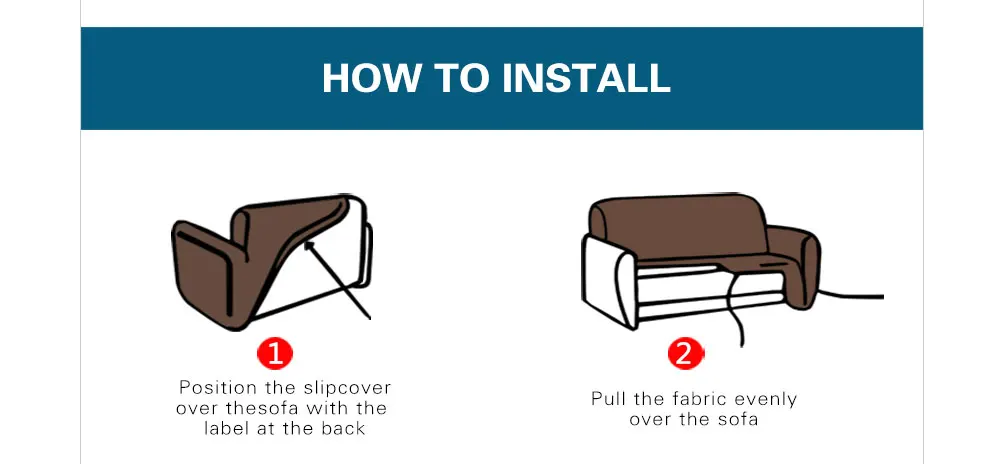 HOW TO INSTALL

1
Position the slipcover over thesofa with the label at the back

2
Pull the fabric evenly over the sofa