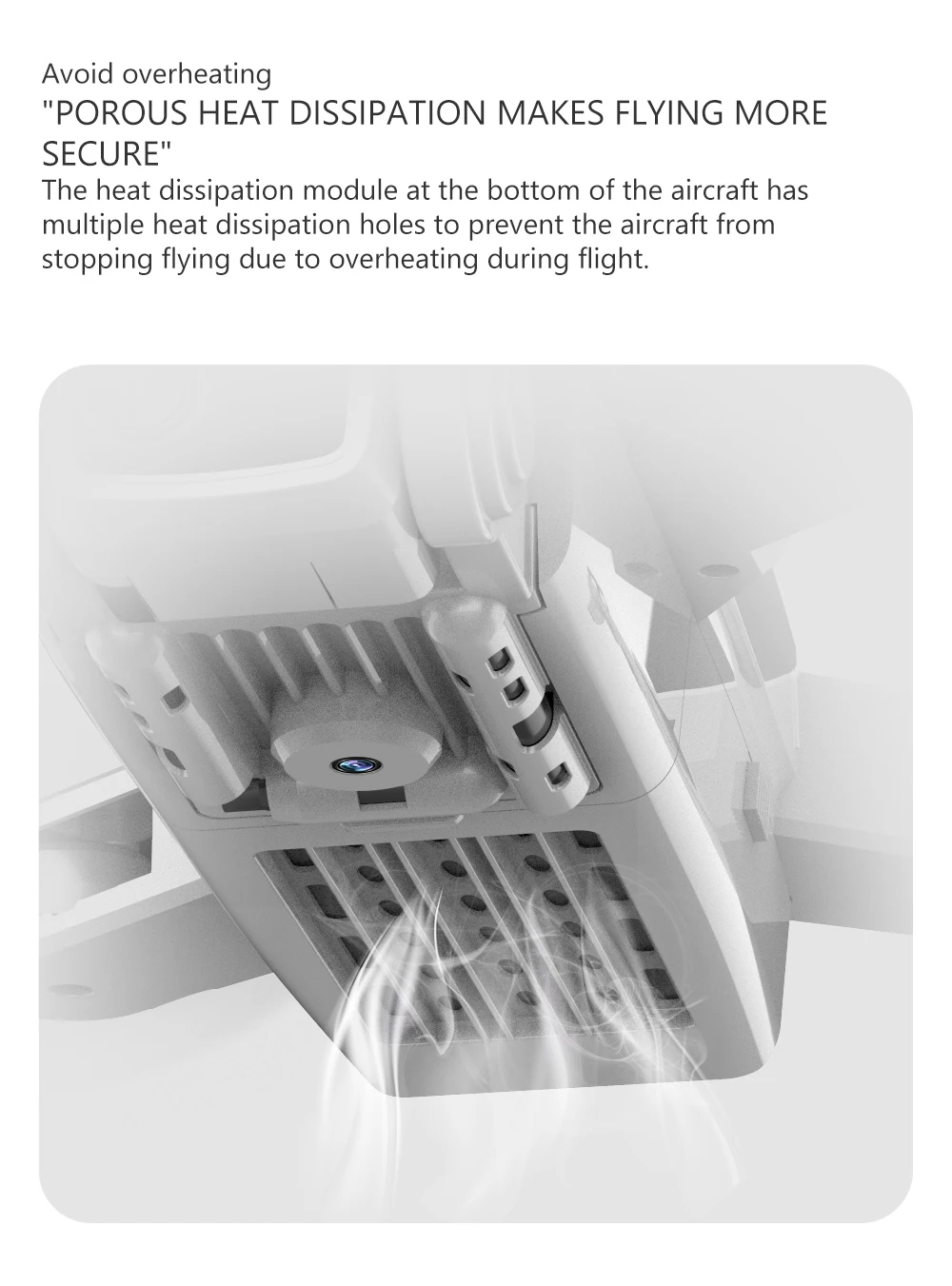 Avoid overheating
"POROUS HEAT DISSIPATION MAKES FLYING MORE SECURE"
The heat dissipation module at the bottom of the aircraft has multiple heat dissipation holes to prevent the aircraft from stopping flying due to overheating during flight.