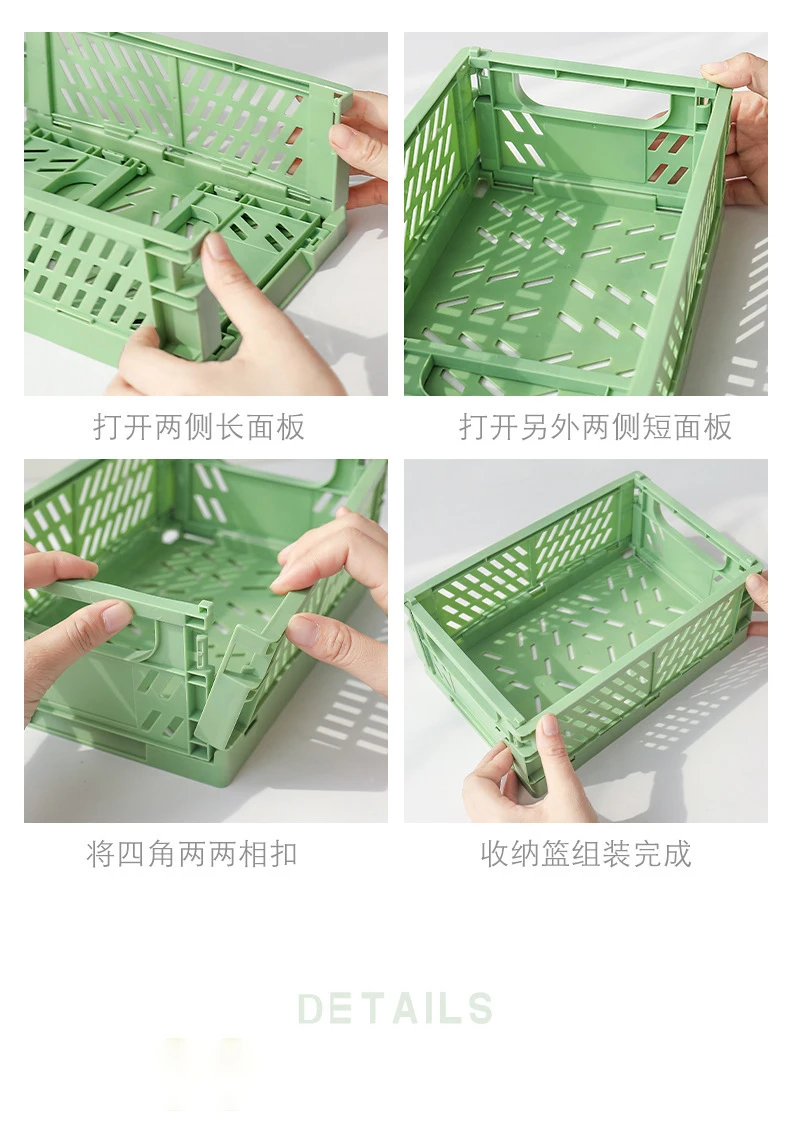 打开两侧长面板

打开另外两侧短面板

将四角两两相扣

收纳篮组装完成

DETAILS