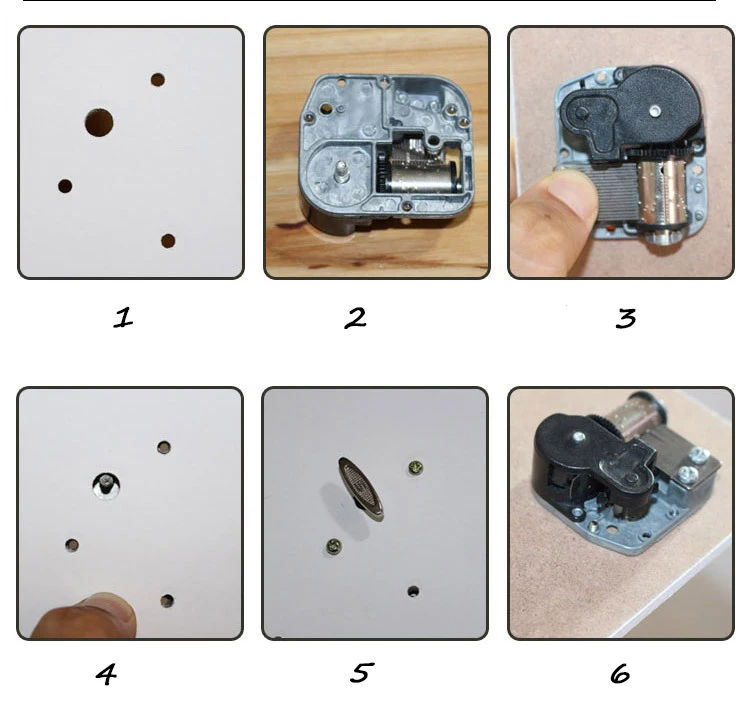 1

2

3

4

5

6