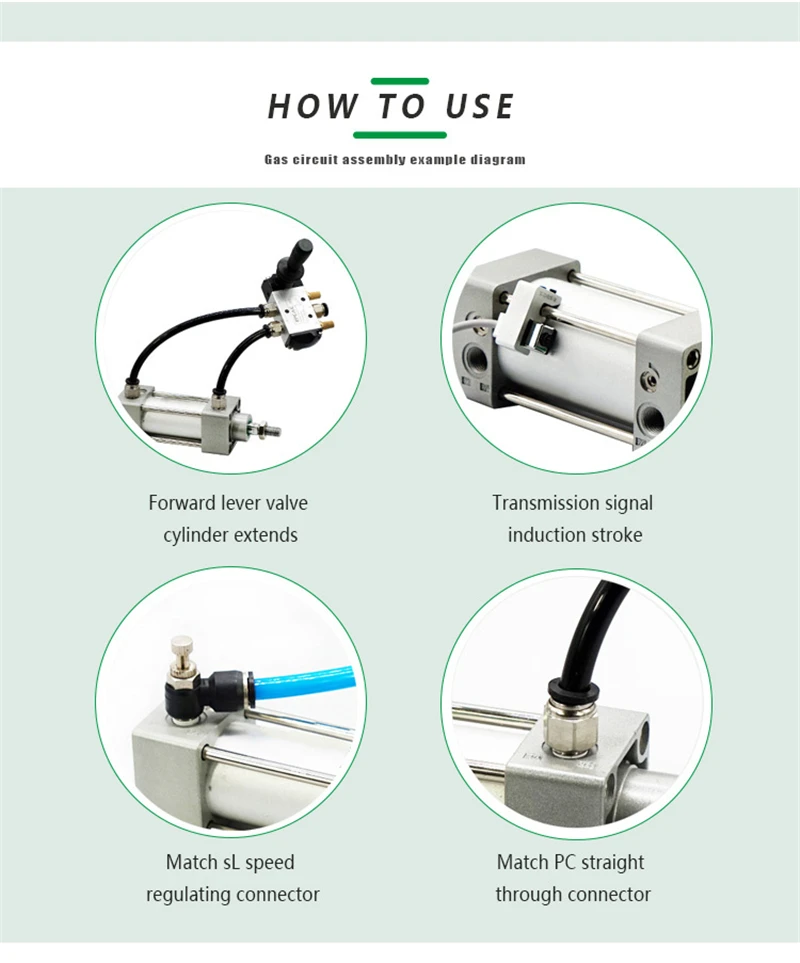 HOW TO USE

Gas circuit assembly example diagram

Forward lever valve cylinder extends

Transmission signal induction stroke

Match sL speed regulating connector

Match PC straight through connector