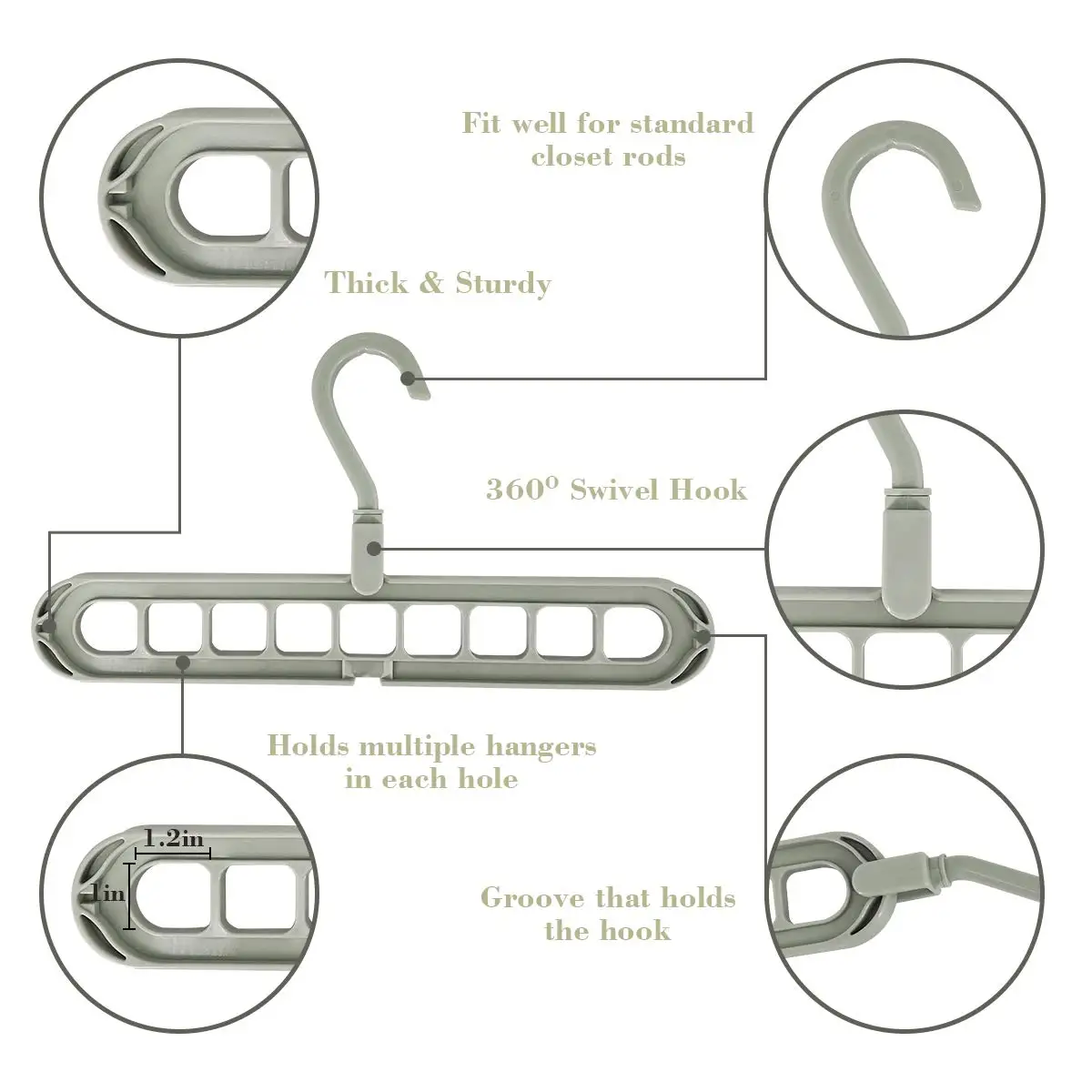 Fit well for standard closet rods

Thick & Sturdy

360° Swivel Hook

Holds multiple hangers in each hole

1.2in

1in

Groove that holds the hook