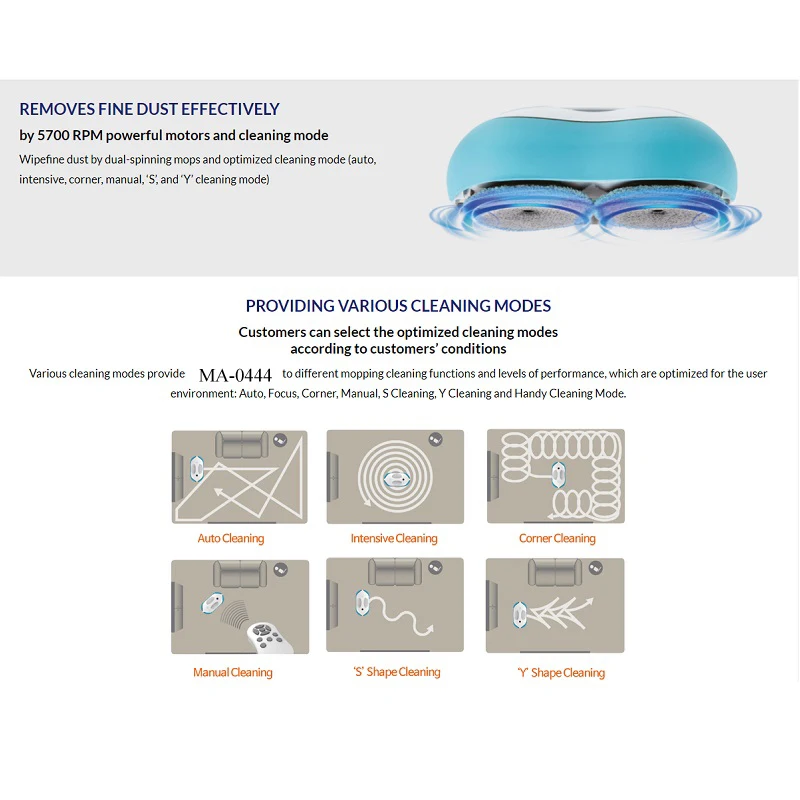 REMOVES FINE DUST EFFECTIVELY
by 5700 RPM powerful motors and cleaning mode

Wipefine dust by dual-spinning mops and optimized cleaning mode (auto, intensive, corner, manual, 'S', and 'Y' cleaning mode)

PROVIDING VARIOUS CLEANING MODES
Customers can select the optimized cleaning modes according to customers' conditions

Various cleaning modes provide MA-0444 to different mopping cleaning functions and levels of performance, which are optimized for the user environment: Auto, Focus, Corner, Manual, S Cleaning, Y Cleaning and Handy Cleaning Mode.

Auto Cleaning

Intensive Cleaning

Corner Cleaning

Manual Cleaning

'S' Shape Cleaning

'Y' Shape Cleaning