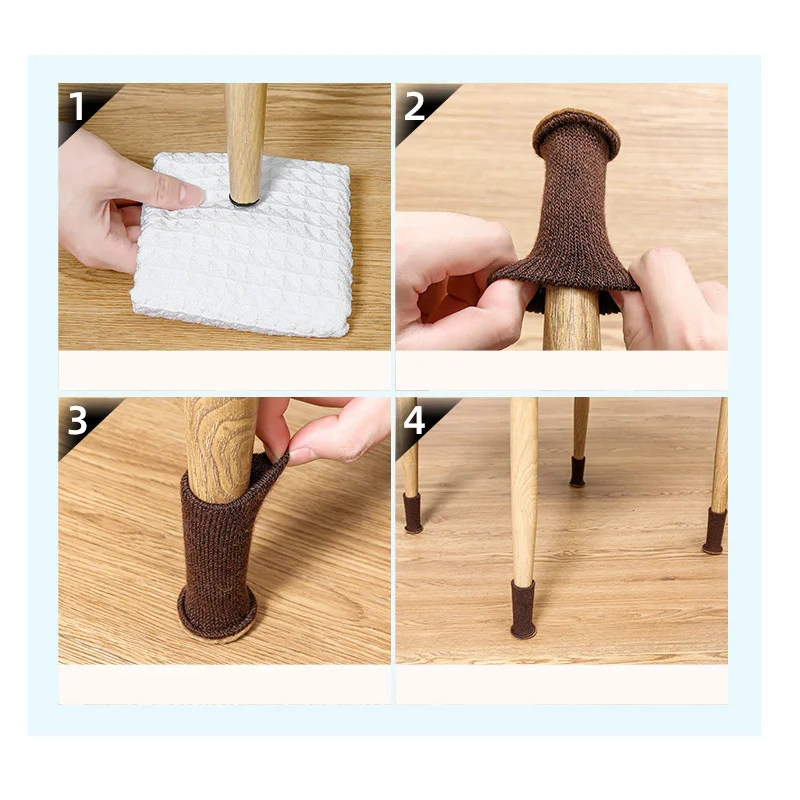 1
2
3
4