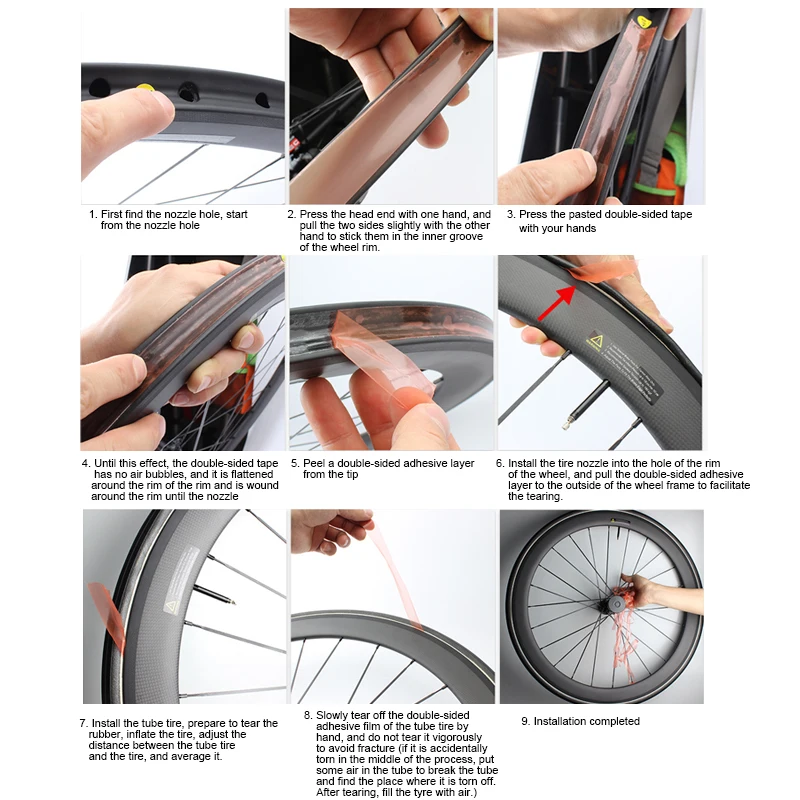 1. First find the nozzle hole, start from the nozzle hole

2. Press the head end with one hand, and pull the two sides slightly with the other hand to stick them in the inner groove of the wheel rim.

3. Press the pasted double-sided tape with your hands

4. Until this effect, the double-sided tape has no air bubbles, and it is flattened around the rim of the rim and is wound around the rim until the nozzle

5. Peel a double-sided adhesive layer from the tip

6. Install the tire nozzle into the hole of the rim of the wheel, and pull the double-sided adhesive layer to the outside of the wheel frame to facilitate the tearing.

7. Install the tube tire, prepare to tear the rubber, inflate the tire, adjust the distance between the tube tire and the tire, and average it.

8. Slowly tear off the double-sided adhesive film of the tube tire by hand, and do not tear it vigorously to avoid fracture (if it is accidentally torn in the middle of the process, put some air in the tube to break the tube and find the place where it is torn off. After tearing, fill the tyre with air.)

9. Installation completed