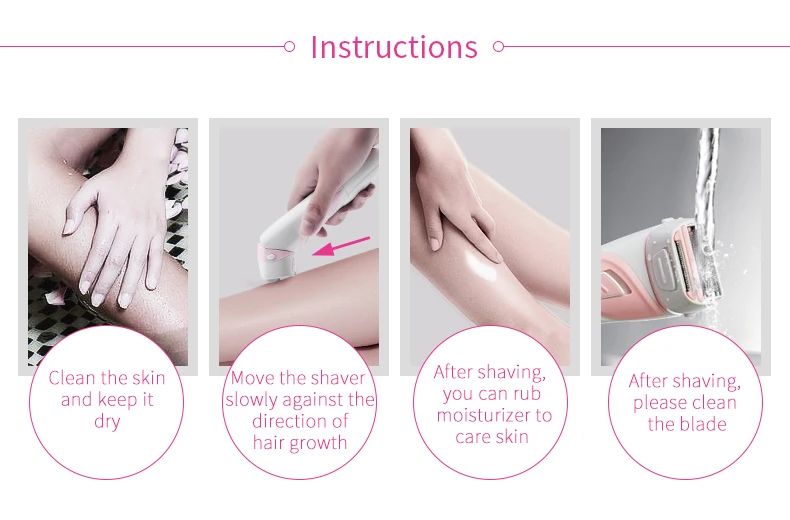 Instructions

Clean the skin and keep it dry

Move the shaver slowly against the direction of hair growth

After shaving, you can rub moisturizer to care skin

After shaving, please clean the blade