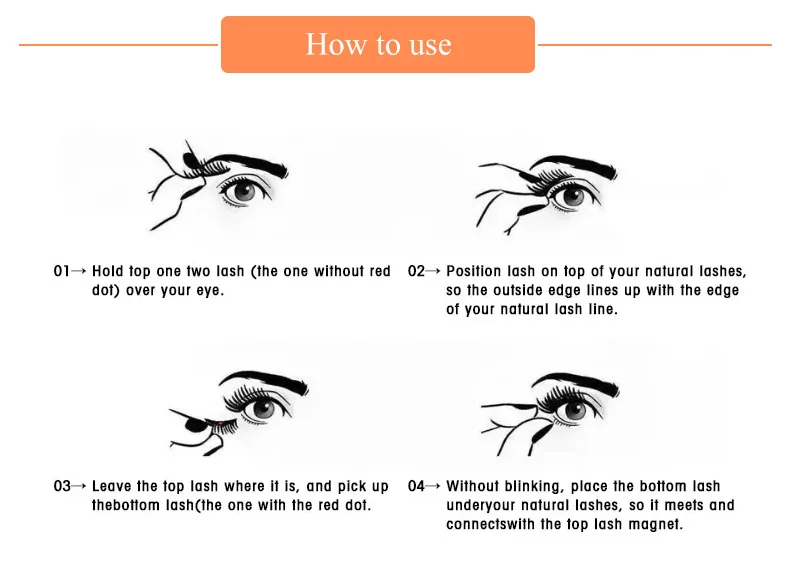 How to use

01→ Hold top one two lash (the one without red dot) over your eye.

02→ Position lash on top of your natural lashes, so the outside edge lines up with the edge of your natural lash line.

03→ Leave the top lash where it is, and pick up thebottom lash(the one with the red dot.

04→ Without blinking, place the bottom lash underyour natural lashes, so it meets and connectswith the top lash magnet.