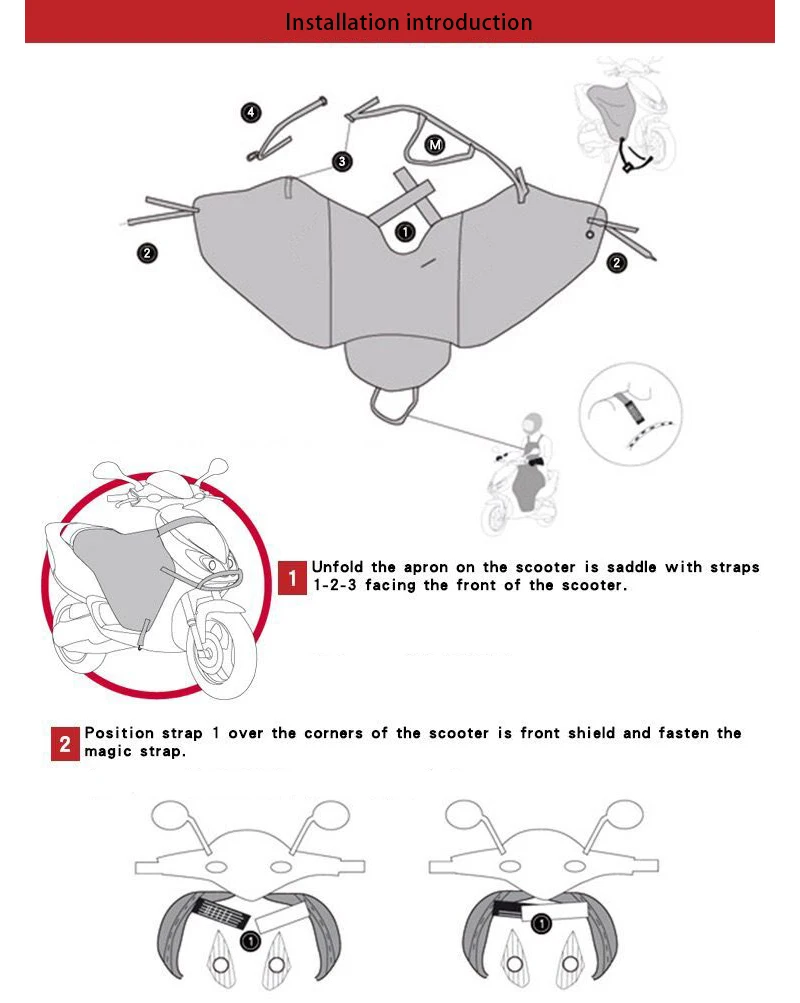 Installation introduction

4
3
M
1
2
2

1 Unfold the apron on the scooter is saddle with straps 1-2-3 facing the front of the scooter.

2 Position strap 1 over the corners of the scooter is front shield and fasten the magic strap.

1
1