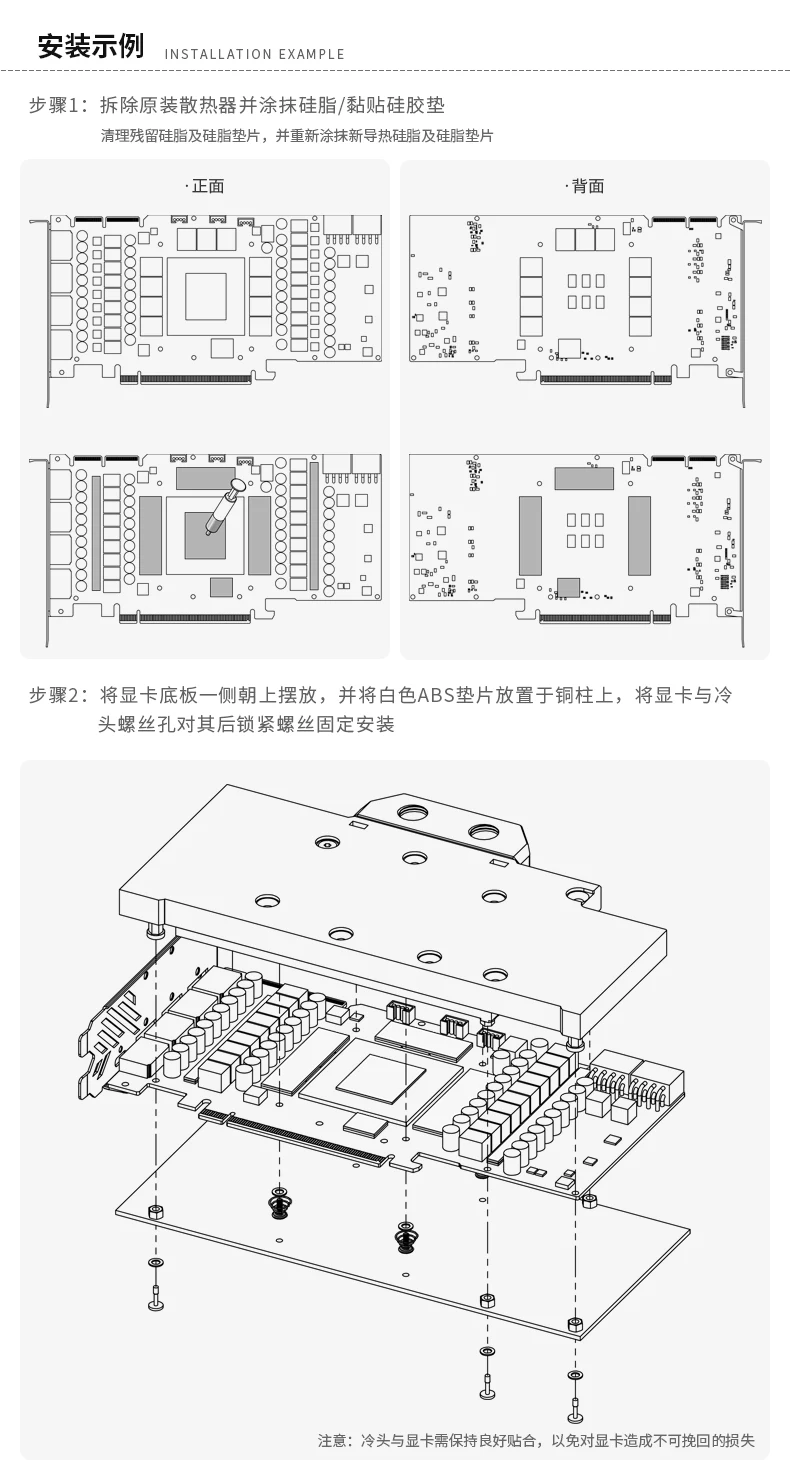 安装示例 INSTALLATION EXAMPLE

步骤1：拆除原装散热器并涂抹硅脂/黏贴硅胶垫
清理残留硅脂及硅脂垫片，并重新涂抹新导热硅脂及硅脂垫片

·正面

·背面

步骤2：将显卡底板一侧朝上摆放，并将白色ABS垫片放置于铜柱上，将显卡与冷头螺丝孔对其后锁紧螺丝固定安装

注意：冷头与显卡需保持良好贴合，以免对显卡造成不可挽回的损失