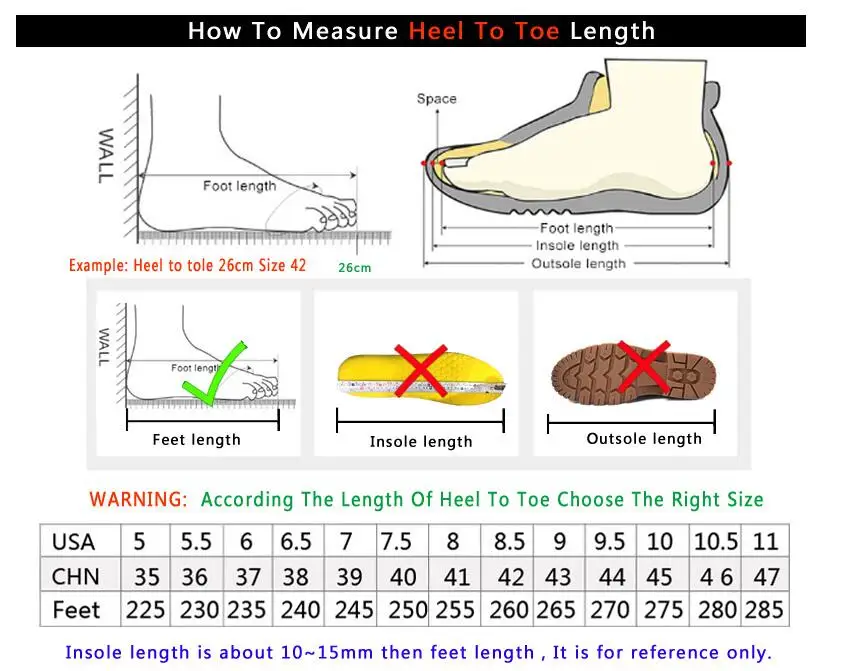 How To Measure Heel To Toe Length

WALL

Foot length

Example: Heel to tole 26cm Size 42

26cm

Space

Foot length
Insole length
Outsole length

WALL

Foot length

Feet length

Insole length

Outsole length

WARNING: According The Length Of Heel To Toe Choose The Right Size

| USA | 5 | 5.5 | 6 | 6.5 | 7 | 7.5 | 8 | 8.5 | 9 | 9.5 | 10 | 10.5 | 11 |
|---|---|---|---|---|---|---|---|---|---|---|---|---|---|
| CHN | 35 | 36 | 37 | 38 | 39 | 40 | 41 | 42 | 43 | 44 | 45 | 4 6 | 47 |
| Feet | 225 | 230 | 235 | 240 | 245 | 250 | 255 | 260 | 265 | 270 | 275 | 280 | 285 |

Insole length is about 10~15mm then feet length , It is for reference only.