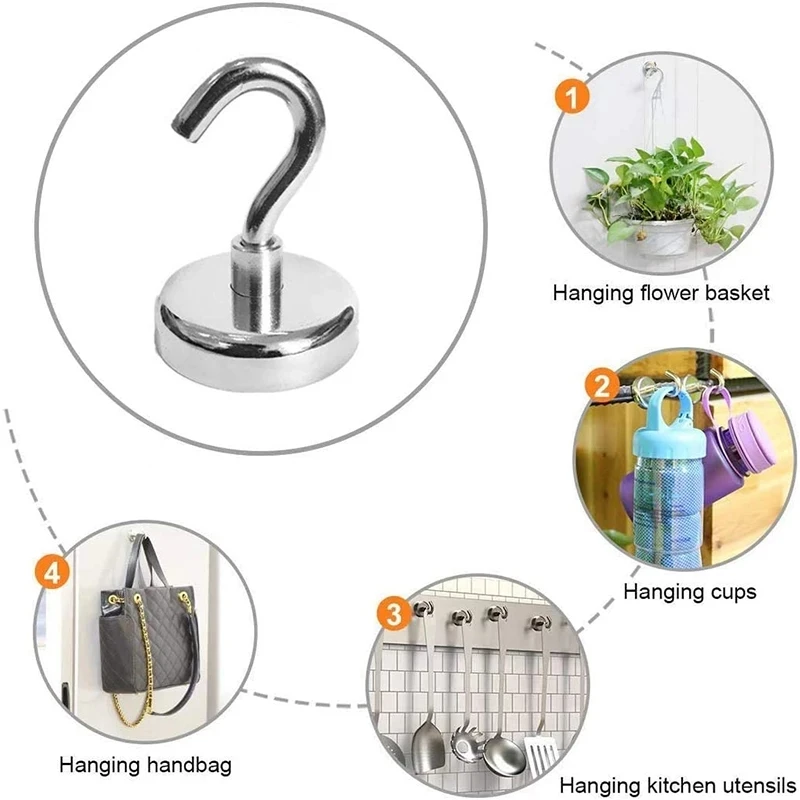 1
Hanging flower basket

2
Hanging cups

3
Hanging kitchen utensils

4
Hanging handbag