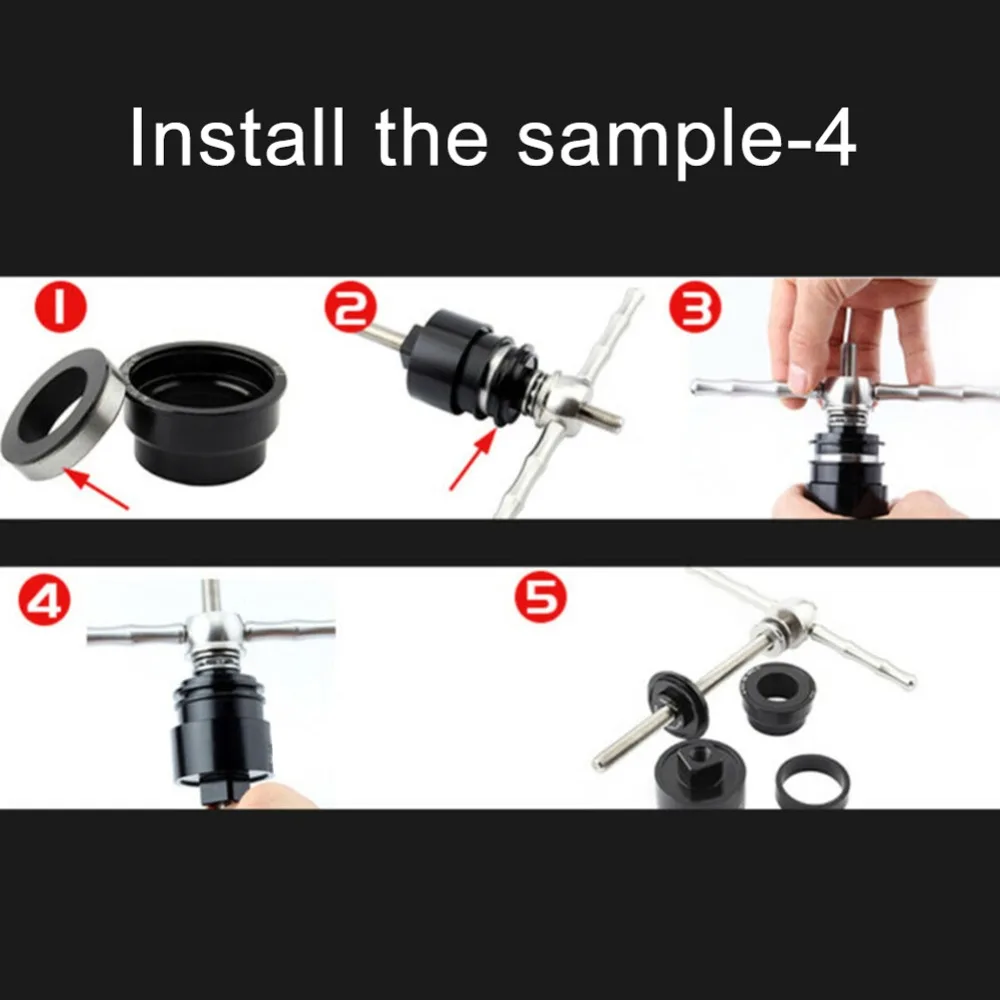 Install the sample-4

1

2

3

4

5