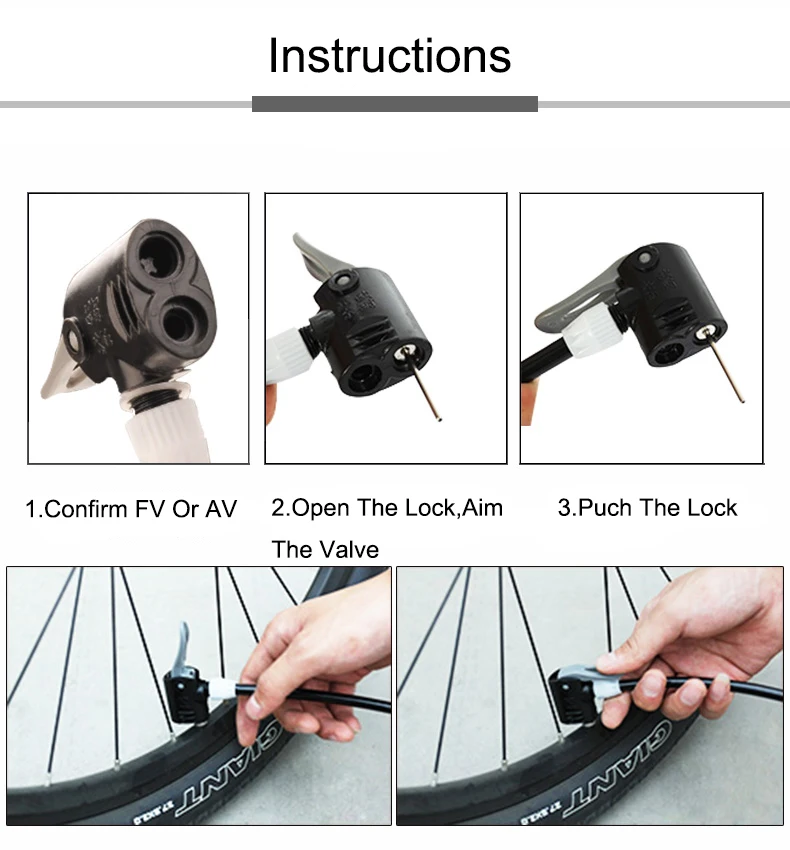 Instructions

1.Confirm FV Or AV

2.Open The Lock,Aim The Valve

3.Puch The Lock

GIANT

GIANT