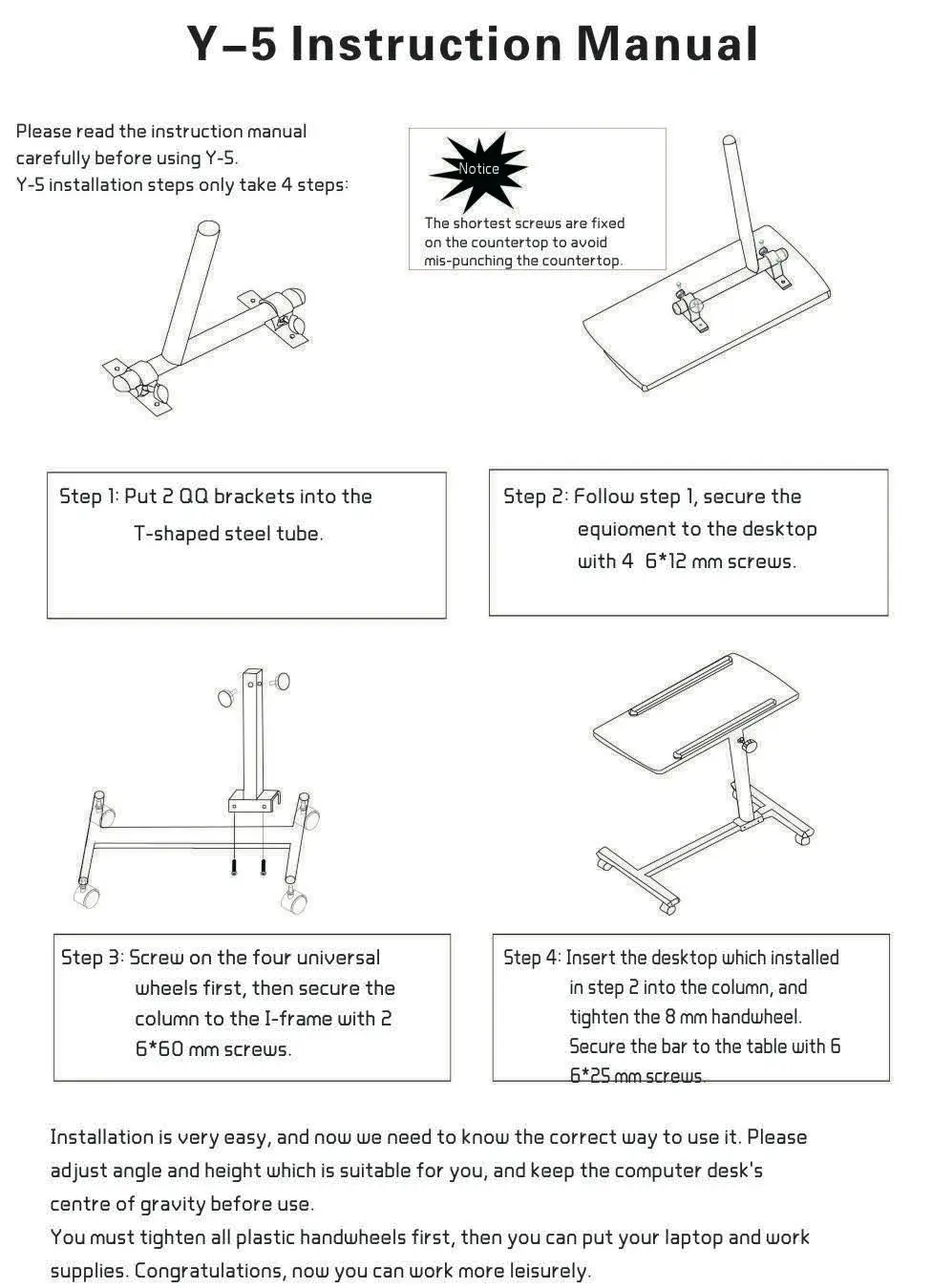 Y–5 Instruction Manual

Please read the instruction manual carefully before using Y-5.
Y-5 installation steps only take 4 steps:

Notice

The shortest screws are fixed on the countertop to avoid mis-punching the countertop.

Step 1: Put 2 QQ brackets into the T-shaped steel tube.

Step 2: Follow step 1, secure the equioment to the desktop with 4 6*12 mm screws.

Step 3: Screw on the four universal wheels first, then secure the column to the I-frame with 2 6*60 mm screws.

Step 4: Insert the desktop which installed in step 2 into the column, and tighten the 8 mm handwheel. Secure the bar to the table with 6 6*25 mm screws.

Installation is very easy, and now we need to know the correct way to use it. Please adjust angle and height which is suitable for you, and keep the computer desk's centre of gravity before use.
You must tighten all plastic handwheels first, then you can put your laptop and work supplies. Congratulations, now you can work more leisurely.