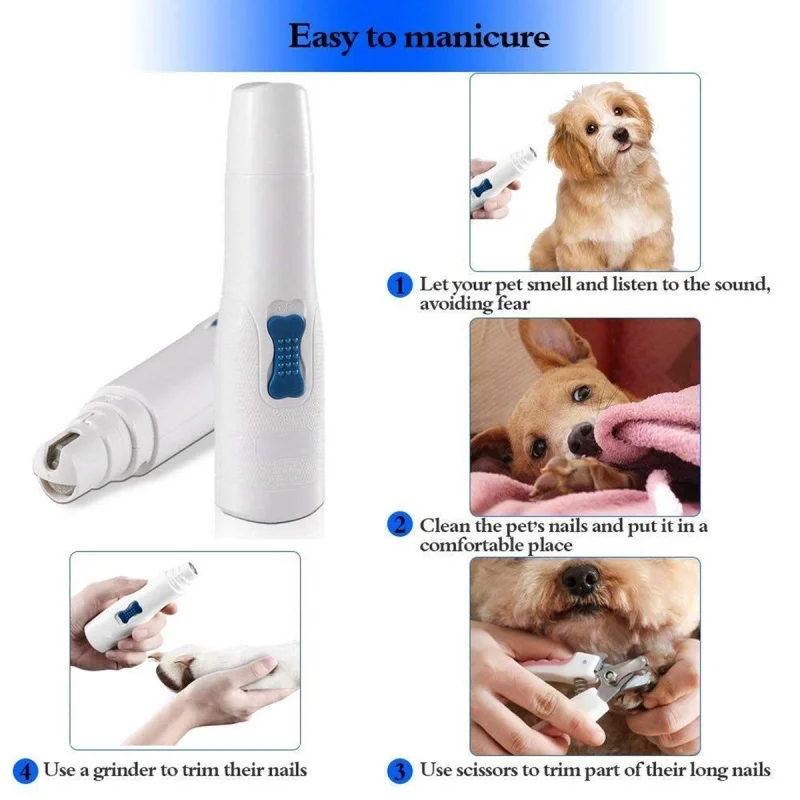 Easy to manicure

1 Let your pet smell and listen to the sound, avoiding fear

2 Clean the pet's nails and put it in a comfortable place

4 Use a grinder to trim their nails

3 Use scissors to trim part of their long nails